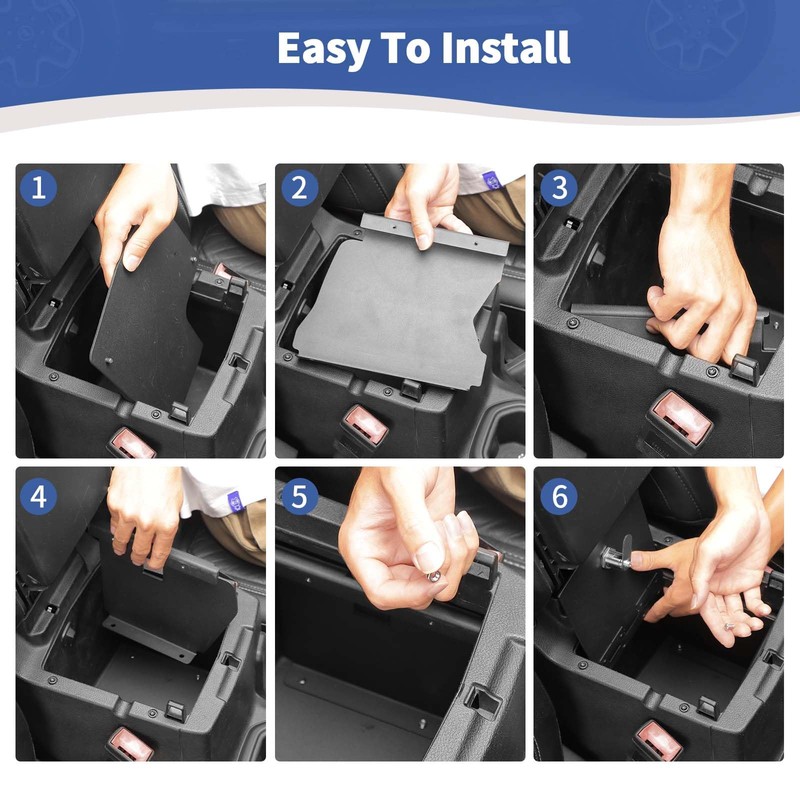 Easy To Install

1

2

3

4

5

6