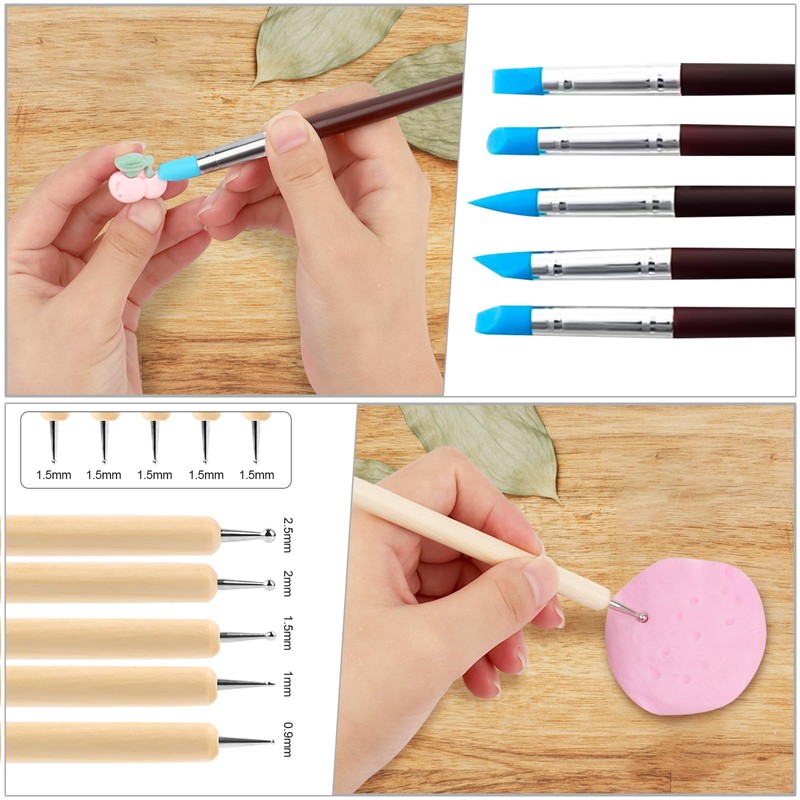 1.5mm 1.5mm 1.5mm 1.5mm 1.5mm

2.5mm
2mm
1.5mm
1mm
0.9mm