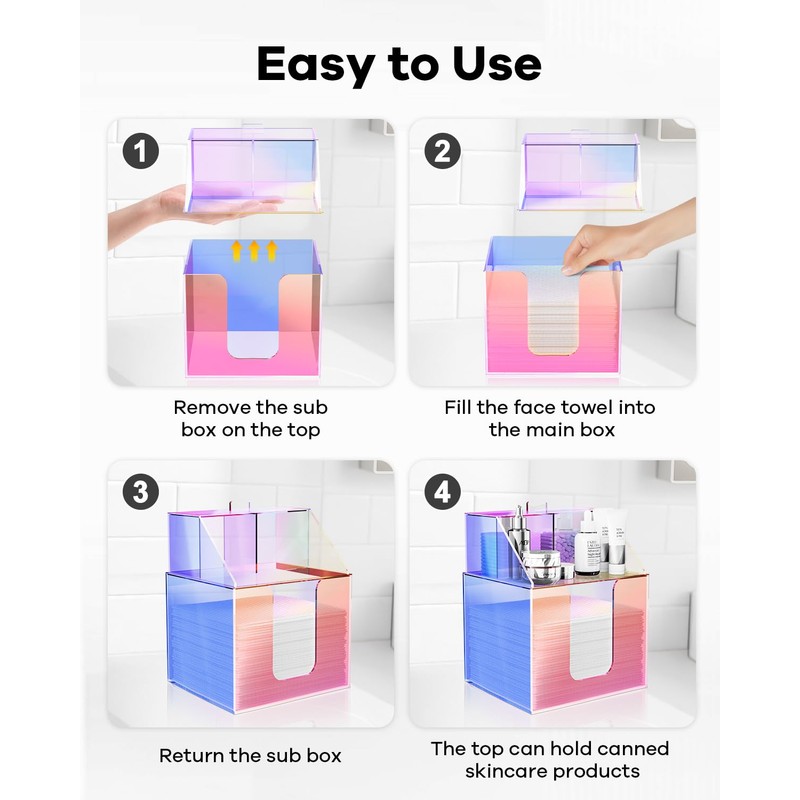 Easy to Use

1

Remove the sub box on the top

2

Fill the face towel into the main box

3

Return the sub box

4

The top can hold canned skincare products