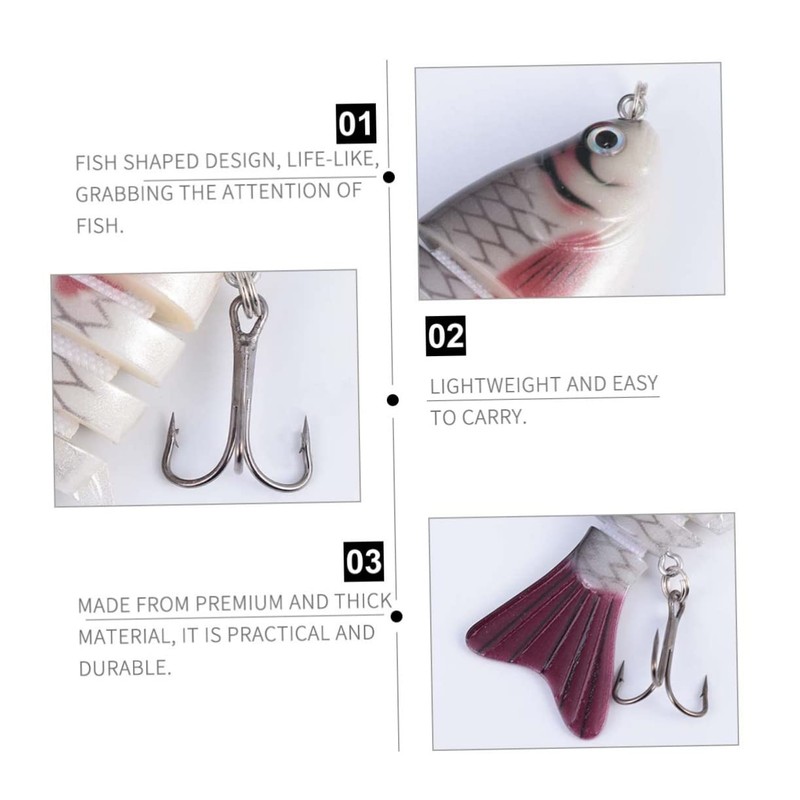 01

FISH SHAPED DESIGN, LIFE-LIKE, GRABBING THE ATTENTION OF FISH.

02

LIGHTWEIGHT AND EASY TO CARRY.

03

MADE FROM PREMIUM AND THICK MATERIAL, IT IS PRACTICAL AND DURABLE.