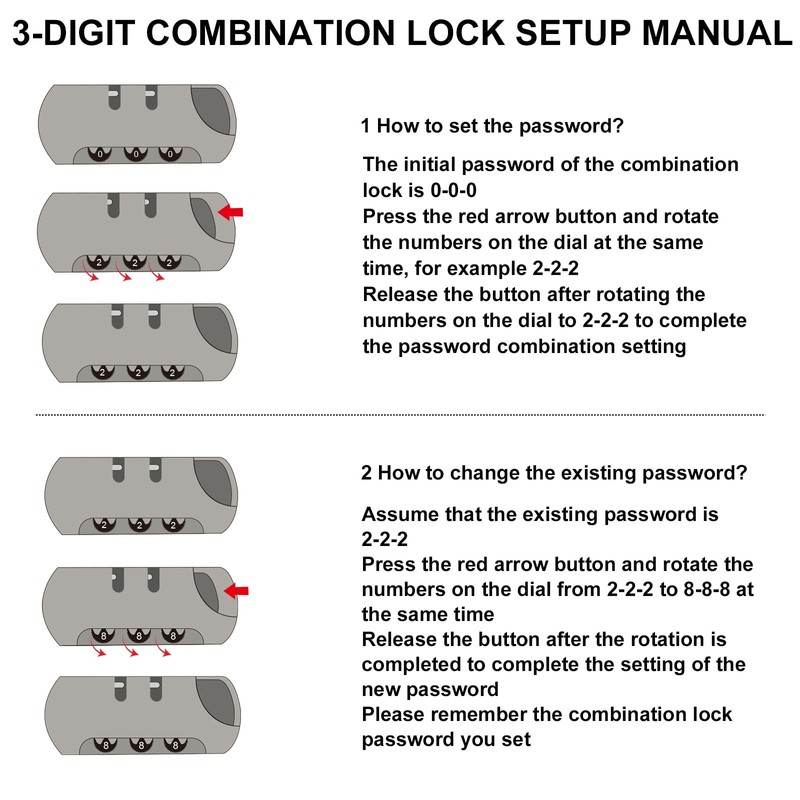 3-DIGIT COMBINATION LOCK SETUP MANUAL

0 0 0

2 2 2

2 2 2

1 How to set the password?

The initial password of the combination lock is 0-0-0
Press the red arrow button and rotate the numbers on the dial at the same time, for example 2-2-2
Release the button after rotating the numbers on the dial to 2-2-2 to complete the password combination setting

2 2 2

8 8 8

8 8 8

2 How to change the existing password?

Assume that the existing password is 2-2-2
Press the red arrow button and rotate the numbers on the dial from 2-2-2 to 8-8-8 at the same time
Release the button after the rotation is completed to complete the setting of the new password
Please remember the combination lock password you set