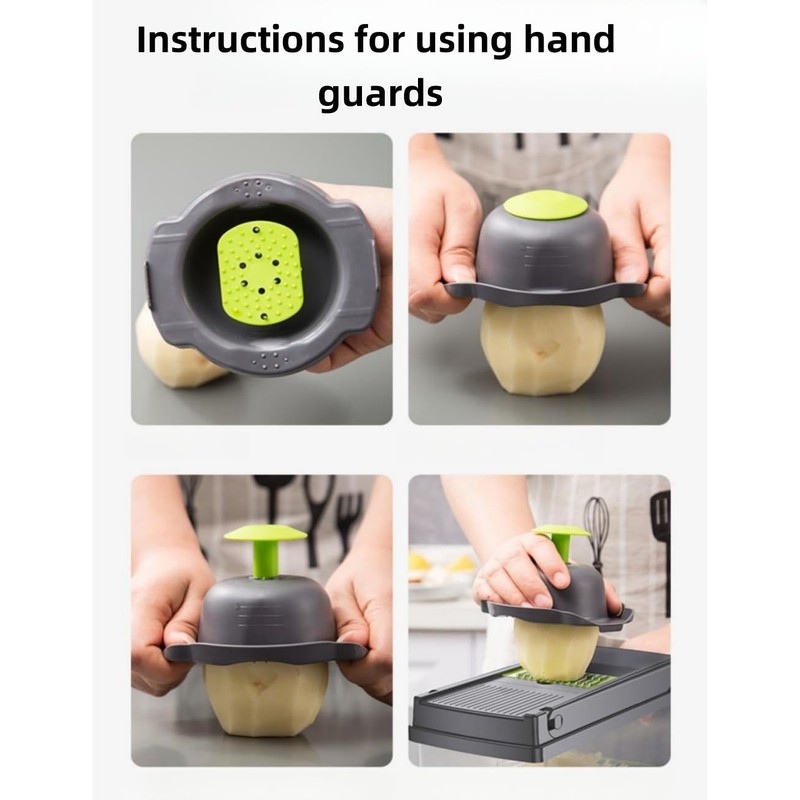 Instructions for using hand guards