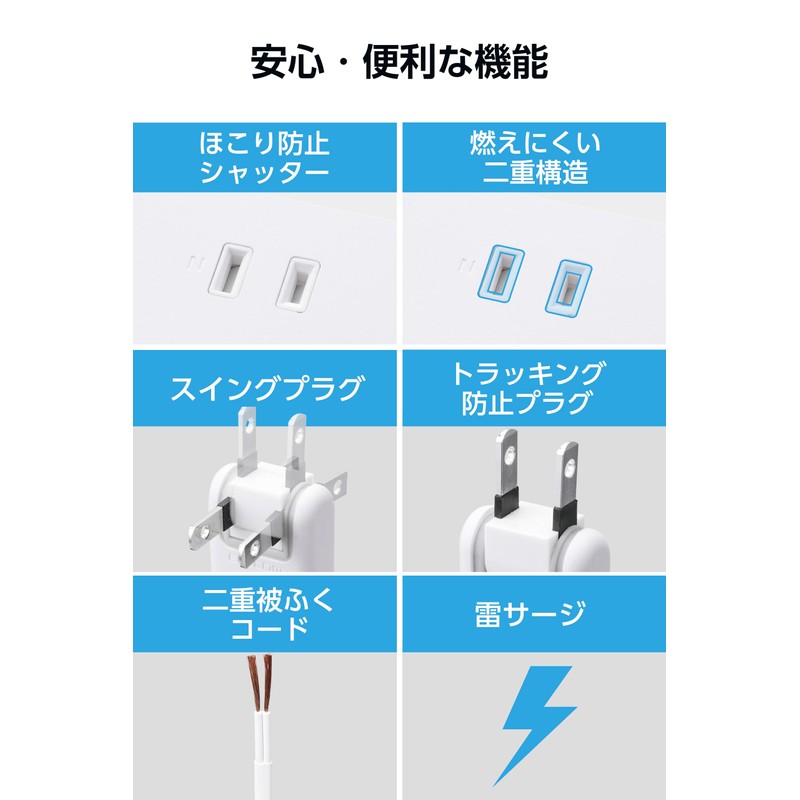 安心・便利な機能

ほこり防止シャッター

燃えにくい二重構造

スイングプラグ

トラッキング防止プラグ

二重被ふくコード

雷サージ