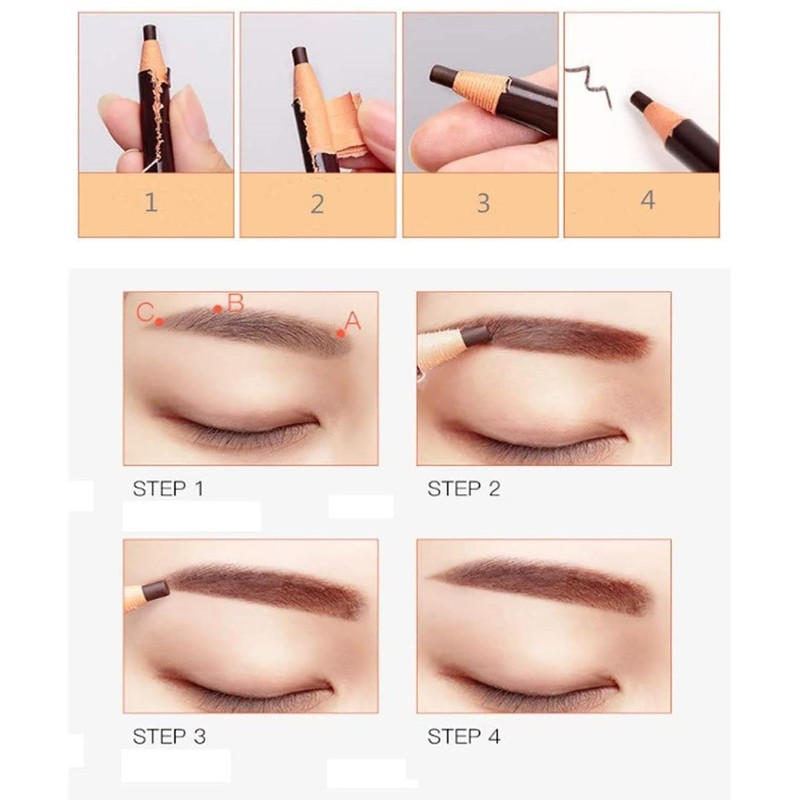 1

2

3

4

C B A

STEP 1

STEP 2

STEP 3

STEP 4