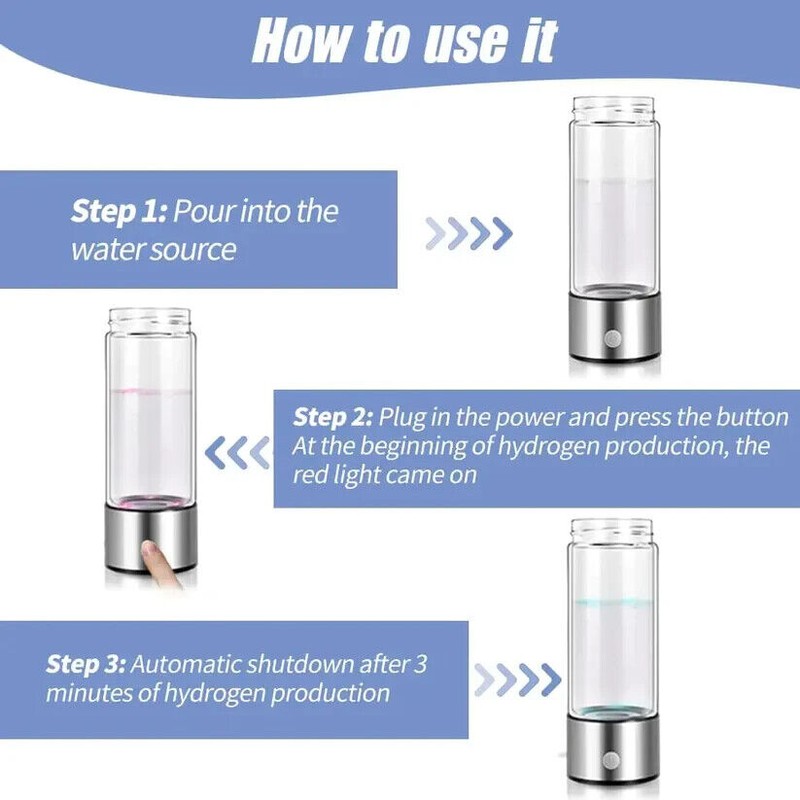 How to use it

Step 1: Pour into the water source

Step 2: Plug in the power and press the button
At the beginning of hydrogen production, the red light came on

Step 3: Automatic shutdown after 3 minutes of hydrogen production