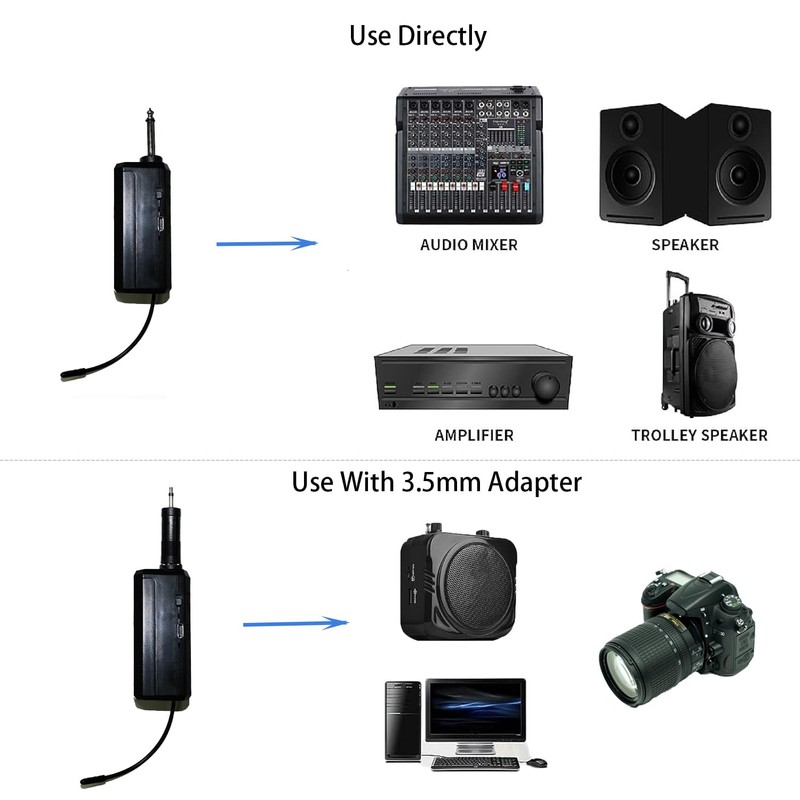 Use Directly

AUDIO MIXER

SPEAKER

AMPLIFIER

TROLLEY SPEAKER

Use With 3.5mm Adapter