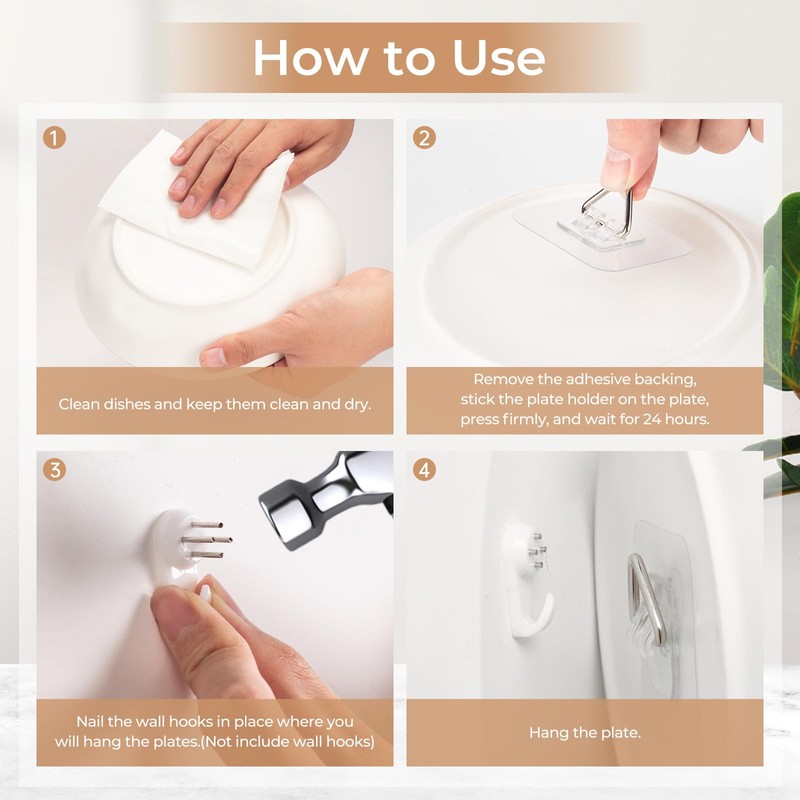 How to Use

1

Clean dishes and keep them clean and dry.

2

Remove the adhesive backing, stick the plate holder on the plate, press firmly, and wait for 24 hours.

3

Nail the wall hooks in place where you will hang the plates.(Not include wall hooks)

4

Hang the plate.