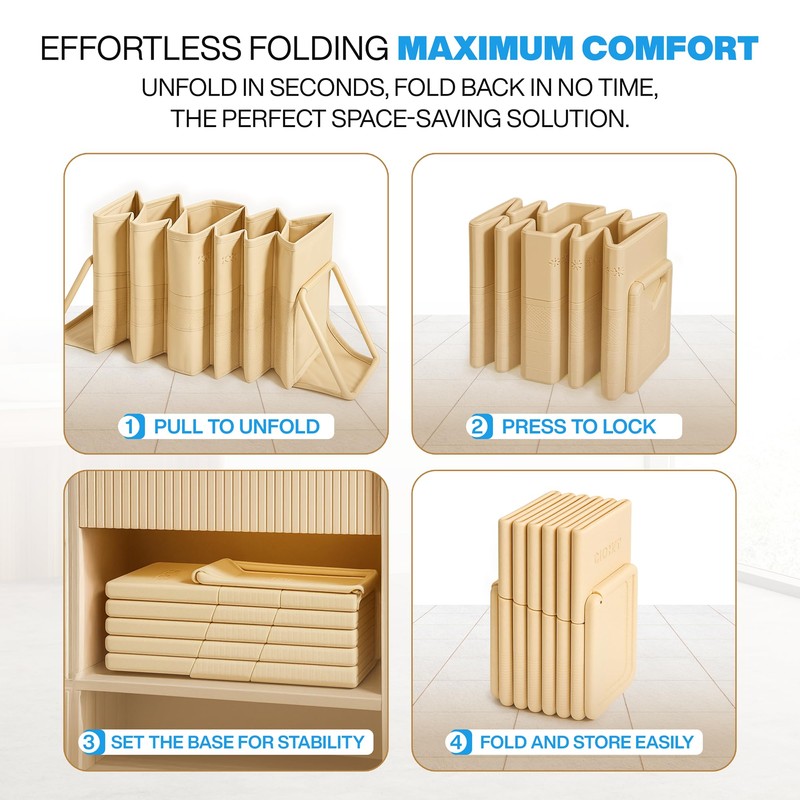 EFFORTLESS FOLDING MAXIMUM COMFORT

UNFOLD IN SECONDS, FOLD BACK IN NO TIME, THE PERFECT SPACE-SAVING SOLUTION.

1 PULL TO UNFOLD

2 PRESS TO LOCK

3 SET THE BASE FOR STABILITY

4 FOLD AND STORE EASILY