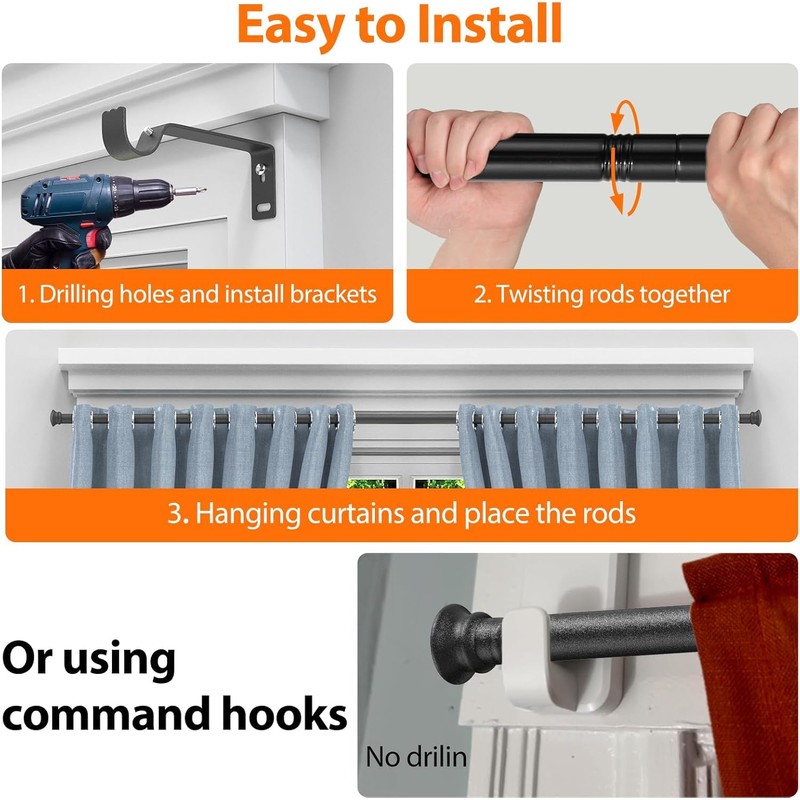 Easy to Install

1. Drilling holes and install brackets

2. Twisting rods together

3. Hanging curtains and place the rods

Or using command hooks

No drilin