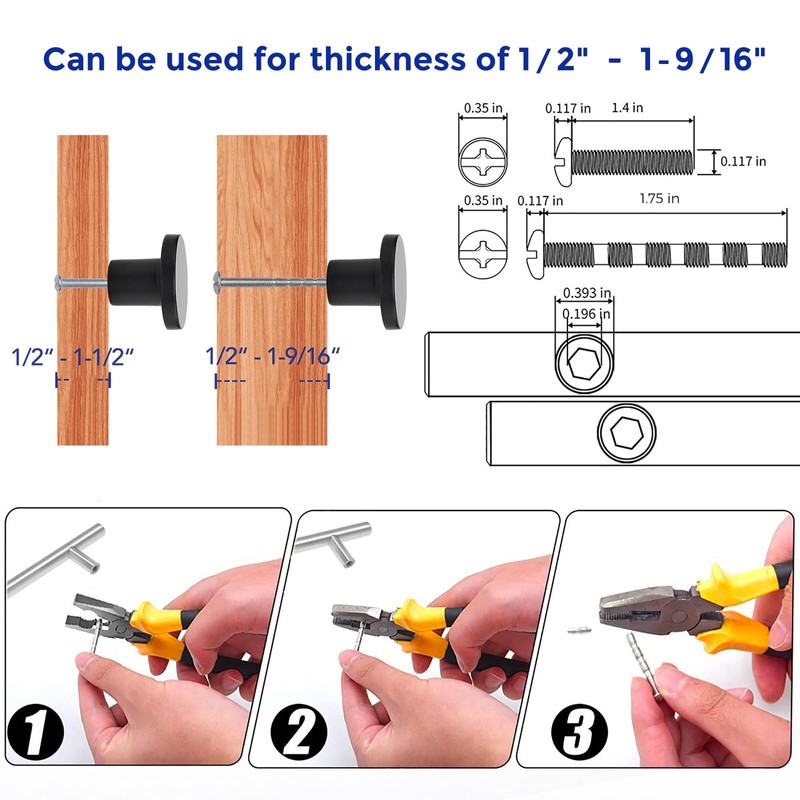 Can be used for thickness of 1/2" - 1-9/16"

1/2" - 1-1/2"

1/2" - 1-9/16"

0.35 in
0.117 in
1.4 in
0.117 in

0.35 in
0.117 in
1.75 in

0.393 in
0.196 in

1

2

3