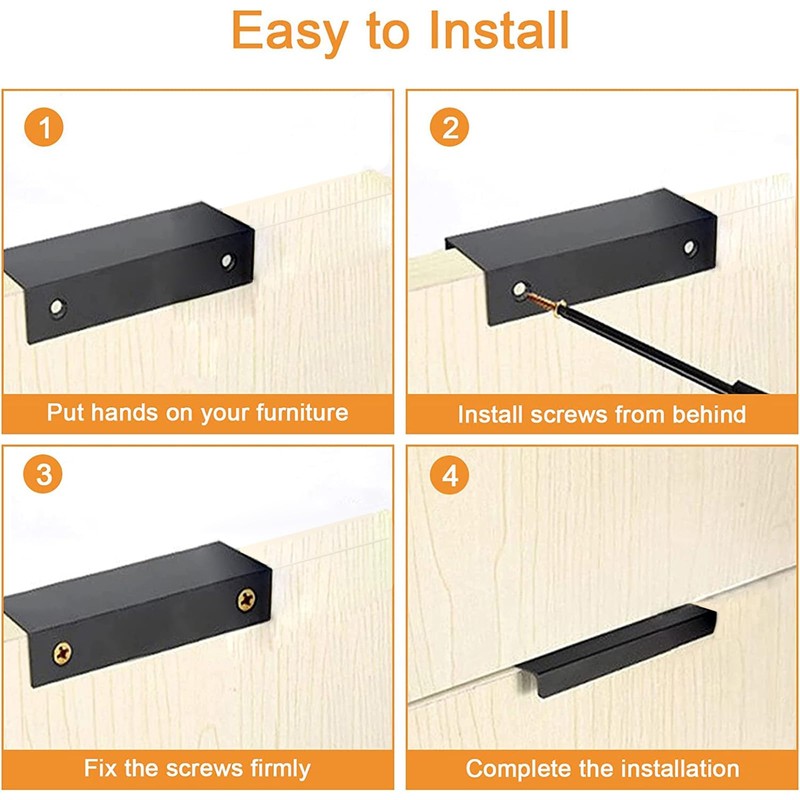 Easy to Install

1

Put hands on your furniture

2

Install screws from behind

3

Fix the screws firmly

4

Complete the installation