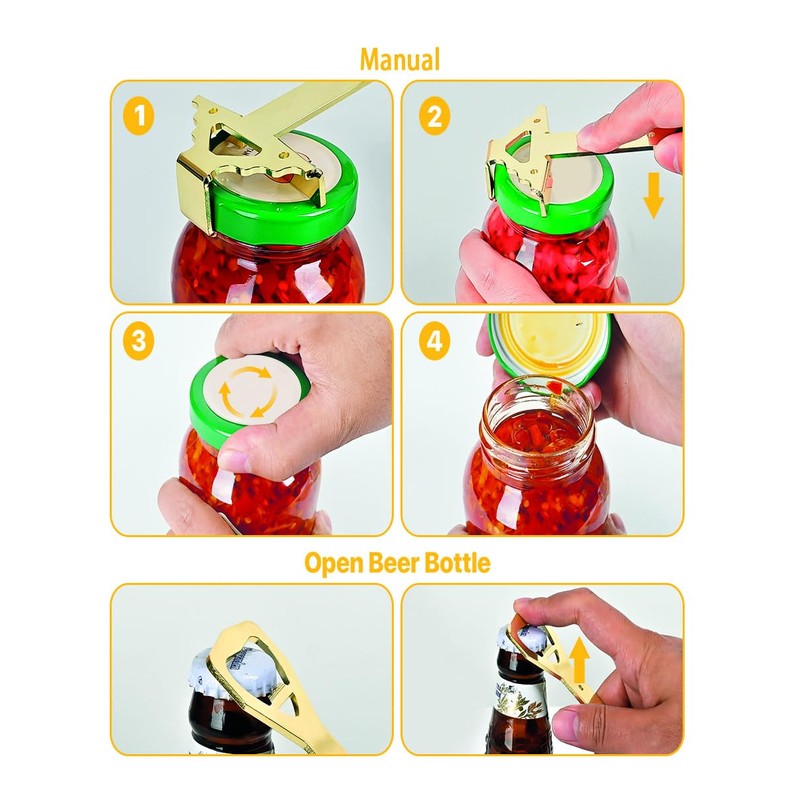 Manual

1

2

3

4

Open Beer Bottle