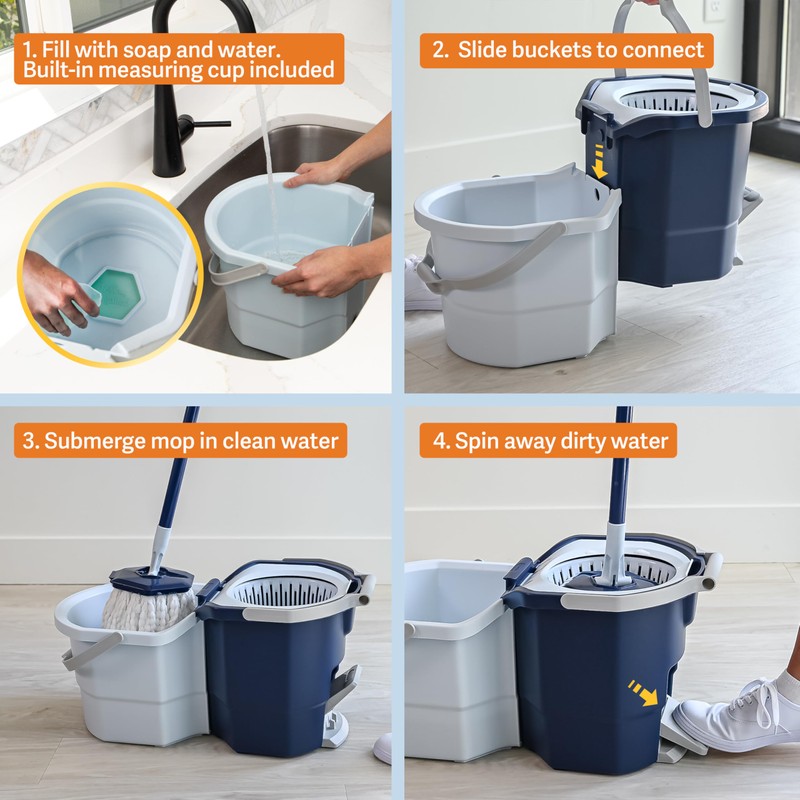 1. Fill with soap and water. Built-in measuring cup included

2. Slide buckets to connect

3. Submerge mop in clean water

4. Spin away dirty water