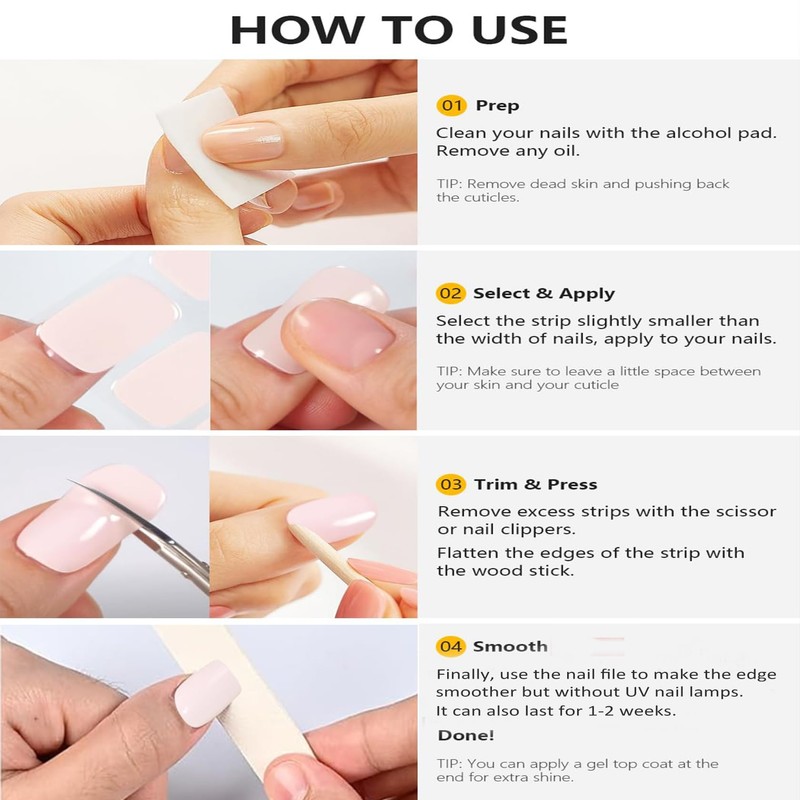 HOW TO USE

01 Prep

Clean your nails with the alcohol pad. Remove any oil.

TIP: Remove dead skin and pushing back the cuticles.

02 Select & Apply

Select the strip slightly smaller than the width of nails, apply to your nails.

TIP: Make sure to leave a little space between your skin and your cuticle

03 Trim & Press

Remove excess strips with the scissor or nail clippers.

Flatten the edges of the strip with the wood stick.

04 Smooth

Finally, use the nail file to make the edge smoother but without UV nail lamps. It can also last for 1-2 weeks.

Done!

TIP: You can apply a gel top coat at the end for extra shine.