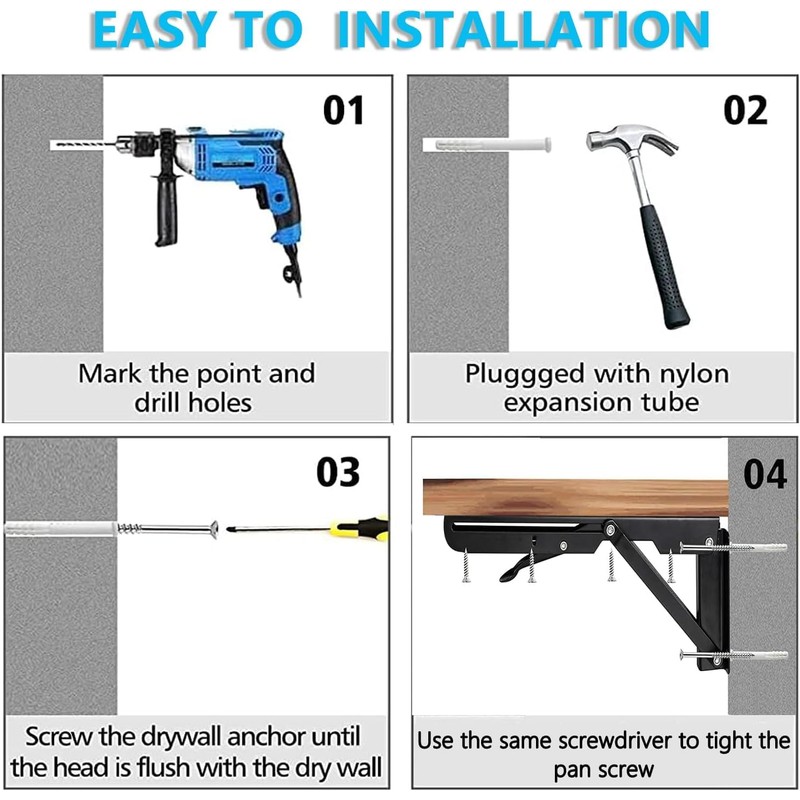 EASY TO INSTALLATION

01

Mark the point and drill holes

02

Pluggged with nylon expansion tube

03

Screw the drywall anchor until the head is flush with the dry wall

04

Use the same screwdriver to tight the pan screw