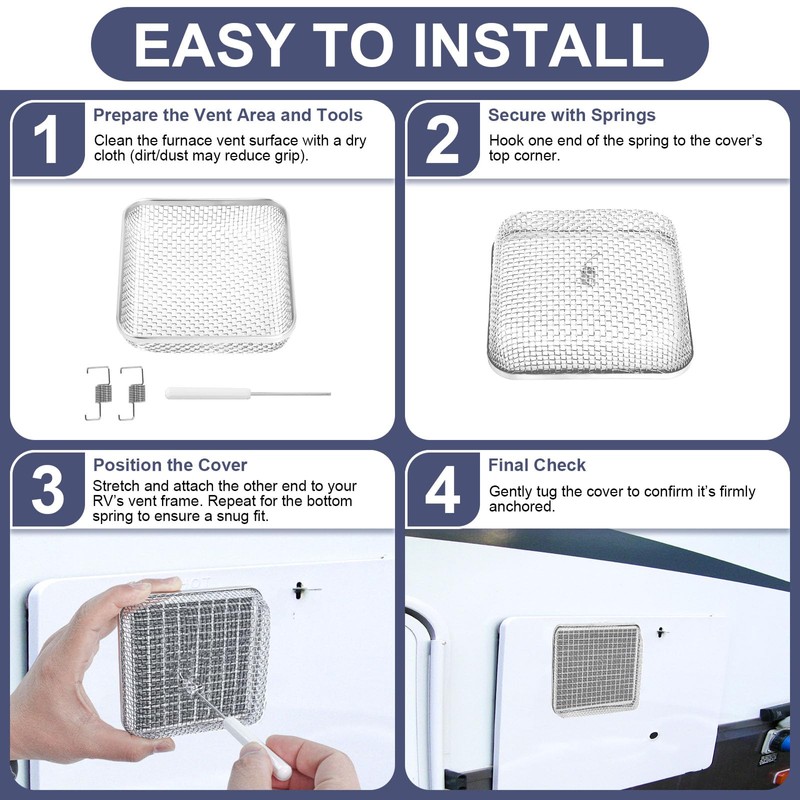 EASY TO INSTALL

1
Prepare the Vent Area and Tools
Clean the furnace vent surface with a dry cloth (dirt/dust may reduce grip).

2
Secure with Springs
Hook one end of the spring to the cover's top corner.

3
Position the Cover
Stretch and attach the other end to your RV's vent frame. Repeat for the bottom spring to ensure a snug fit.

4
Final Check
Gently tug the cover to confirm it's firmly anchored.