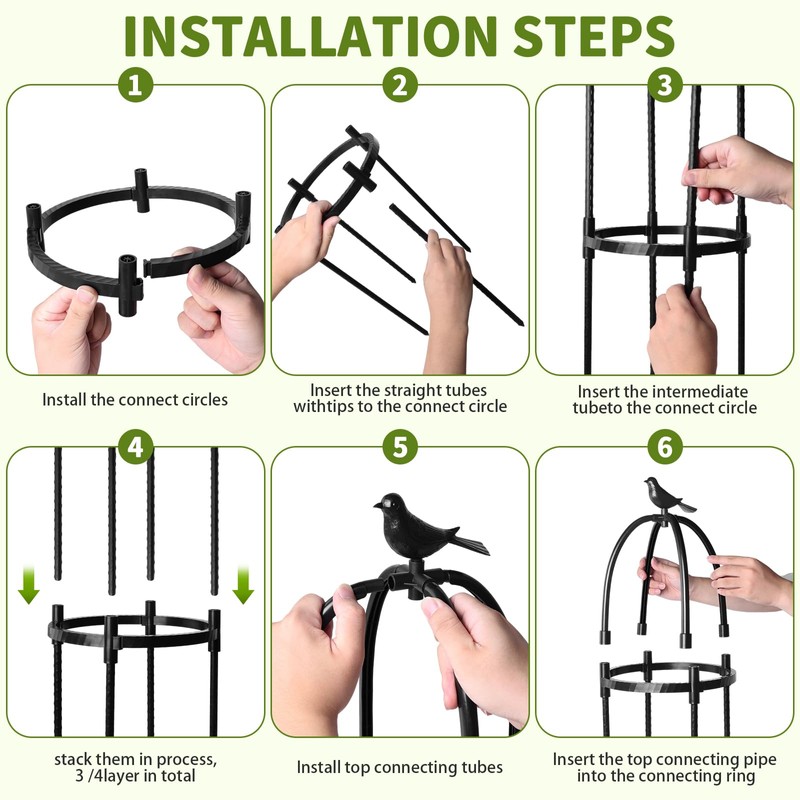 INSTALLATION STEPS

1

Install the connect circles

2

Insert the straight tubes withtips to the connect circle

3

Insert the intermediate tubeto the connect circle

4

stack them in process, 3 /4layer in total

5

Install top connecting tubes

6

Insert the top connecting pipe into the connecting ring