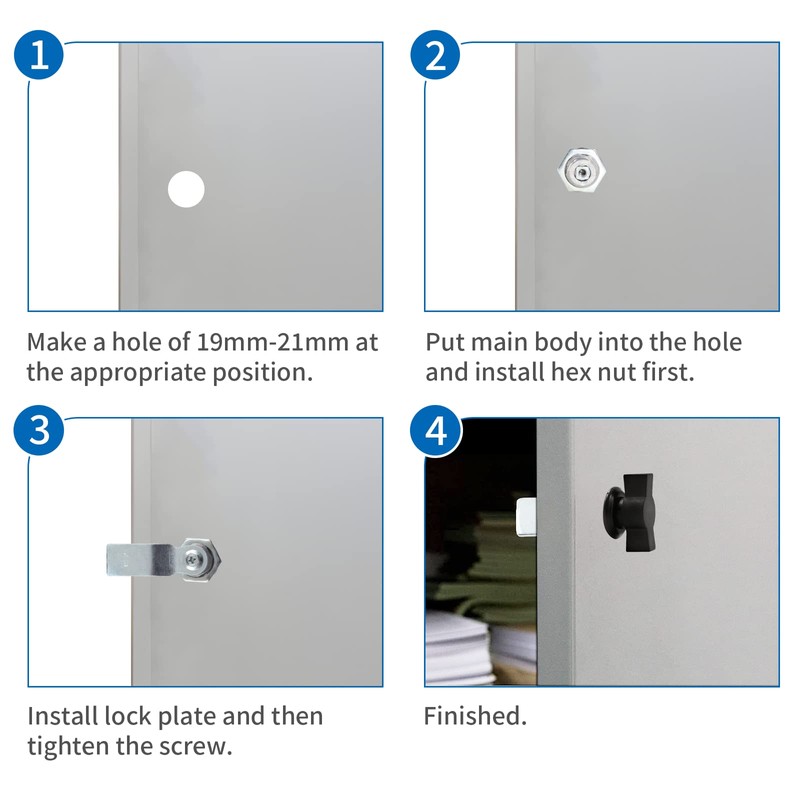 1

Make a hole of 19mm-21mm at the appropriate position.

2

Put main body into the hole and install hex nut first.

3

Install lock plate and then tighten the screw.

4

Finished.