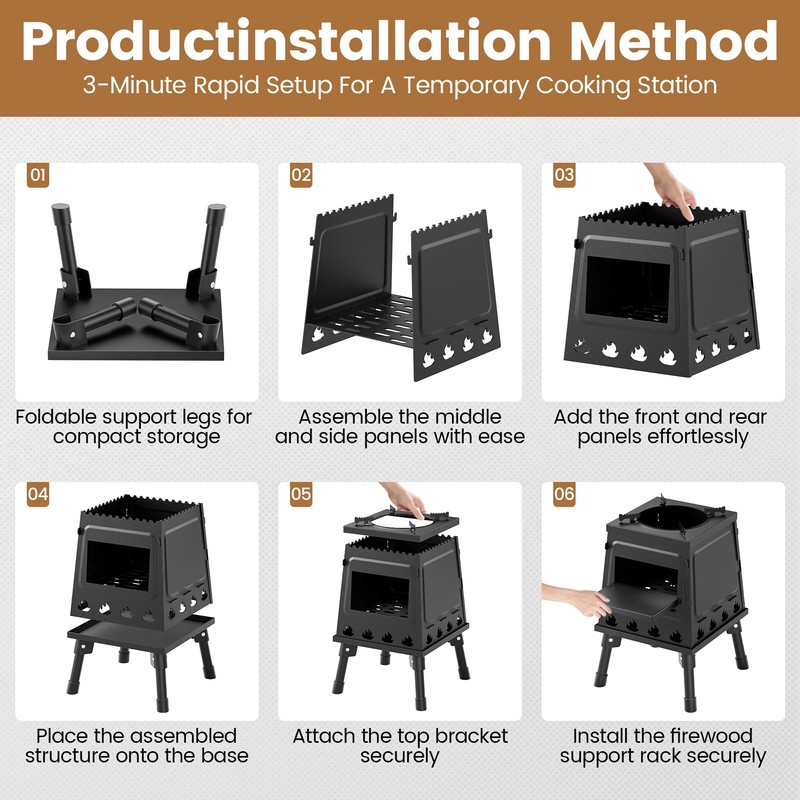 Productinstallation Method

3-Minute Rapid Setup For A Temporary Cooking Station

01

Foldable support legs for compact storage

02

Assemble the middle and side panels with ease

03

Add the front and rear panels effortlessly

04

Place the assembled structure onto the base

05

Attach the top bracket securely

06

Install the firewood support rack securely