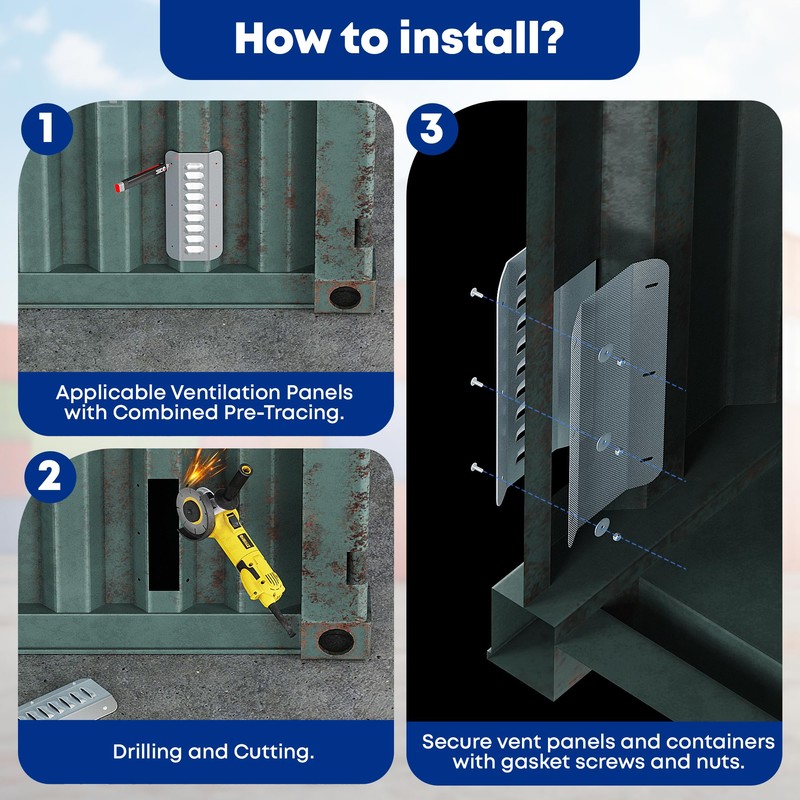 How to install?

1

Applicable Ventilation Panels with Combined Pre-Tracing.

2

Drilling and Cutting.

3

Secure vent panels and containers with gasket screws and nuts.