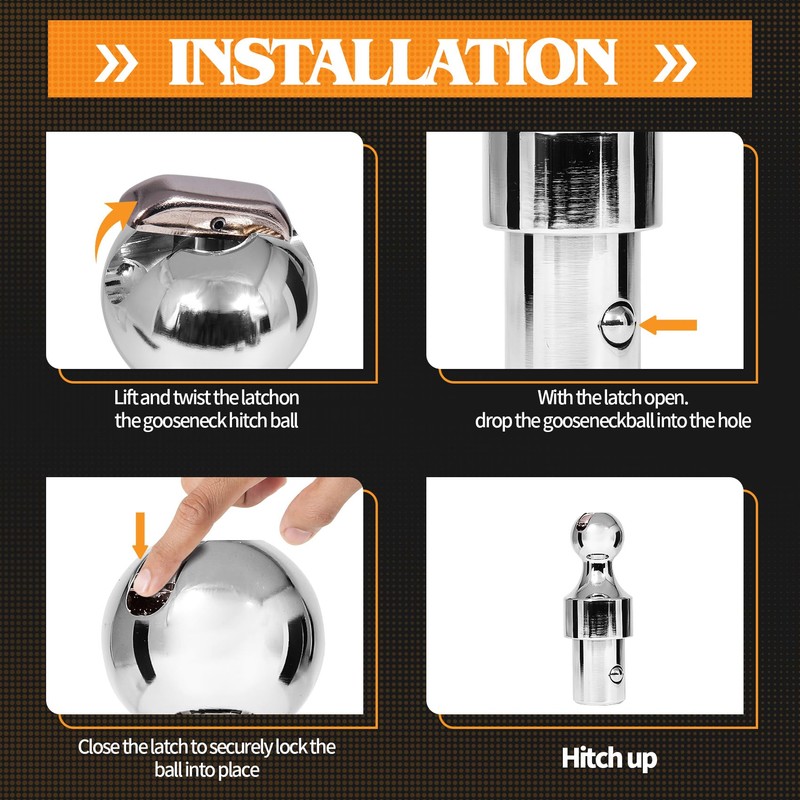 » INSTALLATION »

Lift and twist the latchon the gooseneck hitch ball

With the latch open. drop the gooseneckball into the hole

Close the latch to securely lock the ball into place

Hitch up