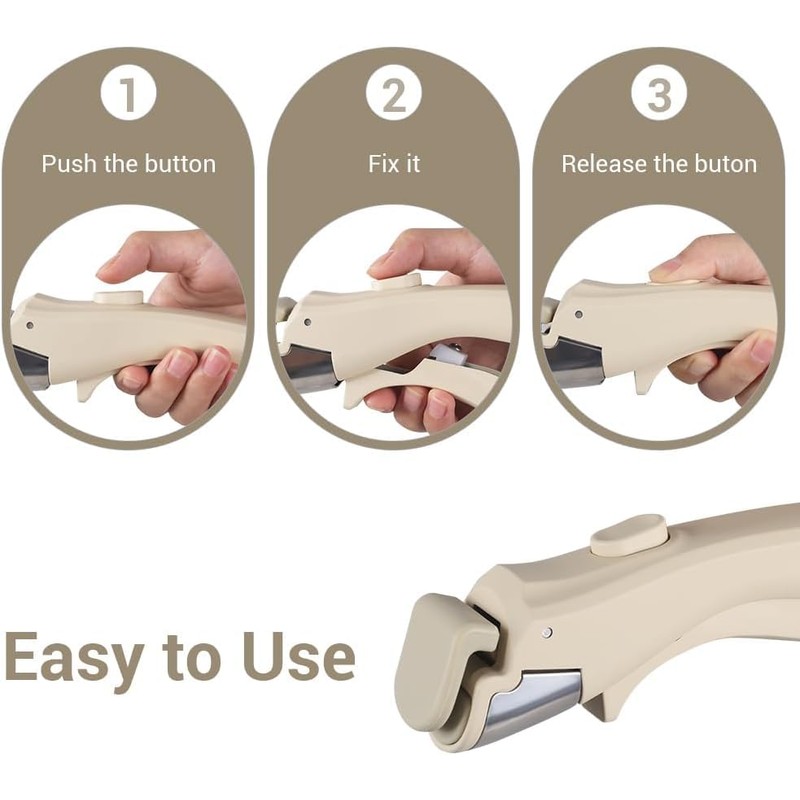 1
Push the button

2
Fix it

3
Release the buton

Easy to Use