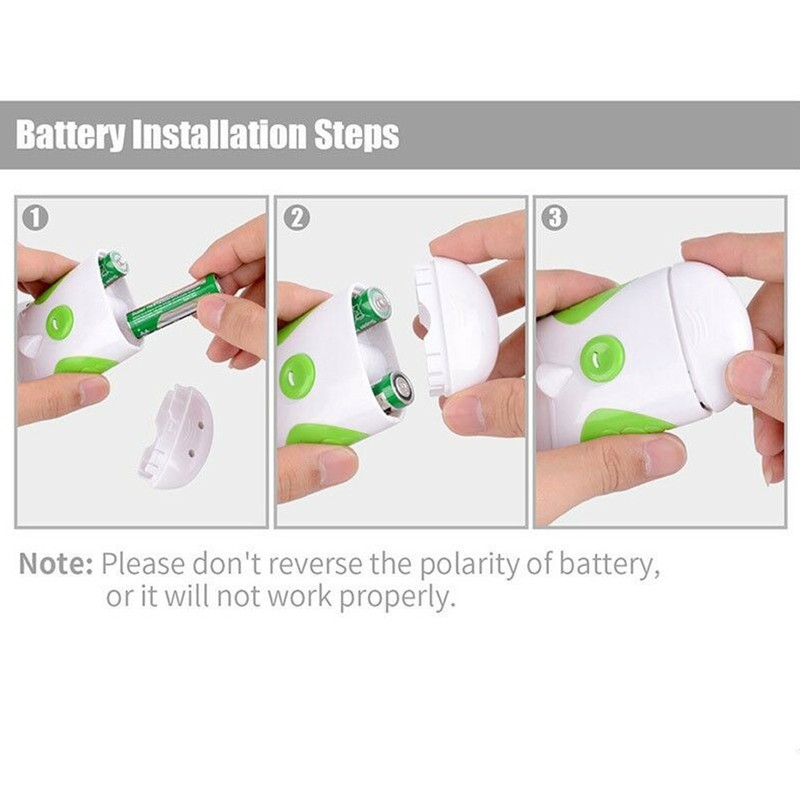 Battery Installation Steps

1

2

3

Note: Please don't reverse the polarity of battery, or it will not work properly.