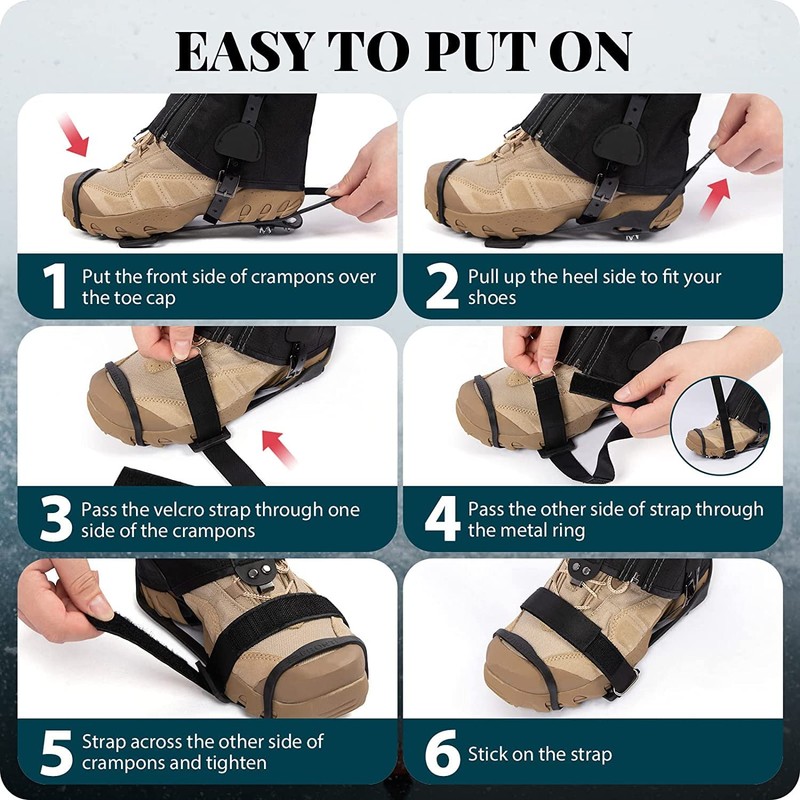 EASY TO PUT ON

1 Put the front side of crampons over the toe cap

2 Pull up the heel side to fit your shoes

3 Pass the velcro strap through one side of the crampons

4 Pass the other side of strap through the metal ring

5 Strap across the other side of crampons and tighten

6 Stick on the strap