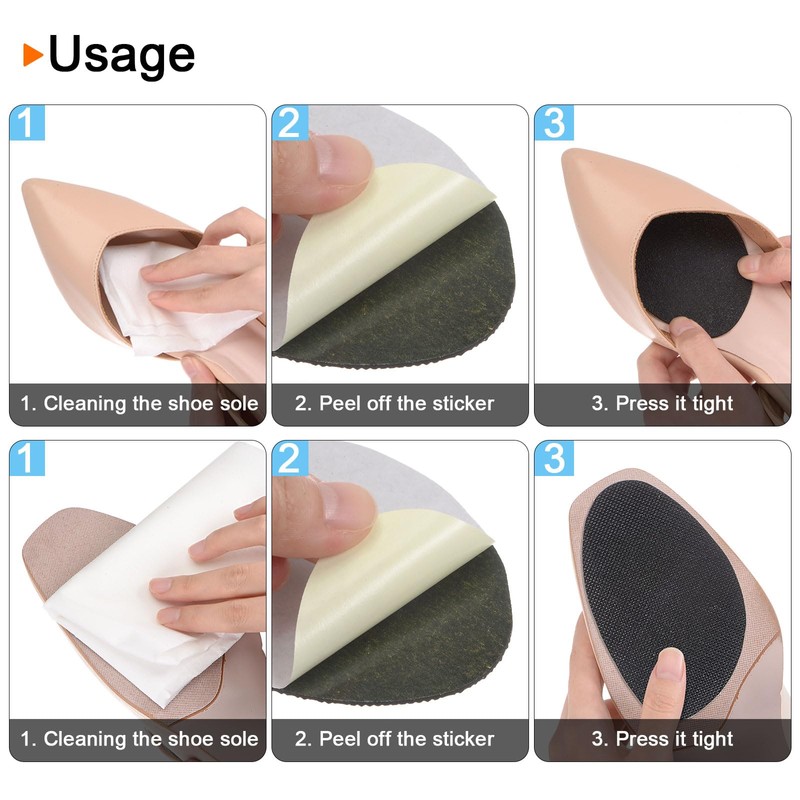 Usage

1

1. Cleaning the shoe sole

2

2. Peel off the sticker

3

3. Press it tight

1

1. Cleaning the shoe sole

2

2. Peel off the sticker

3

3. Press it tight