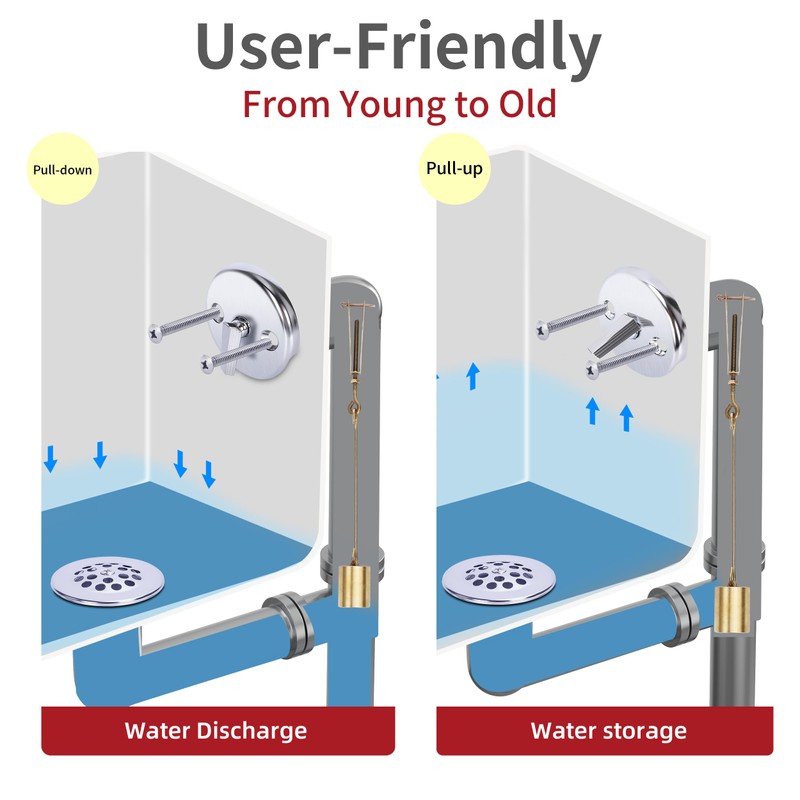 User-Friendly
From Young to Old

Pull-down

Water Discharge

Pull-up

Water storage