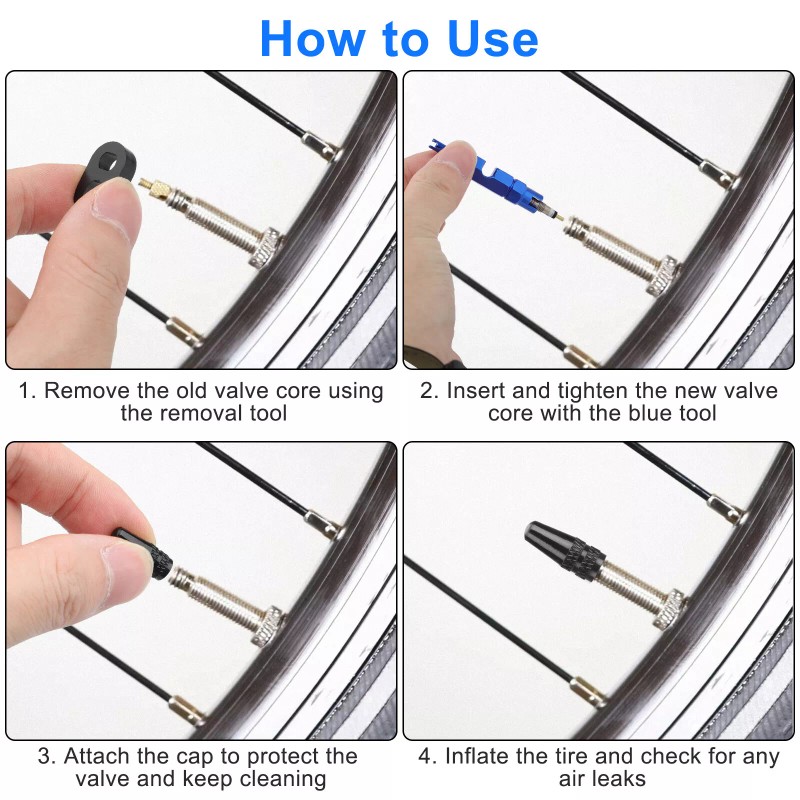 How to Use

1. Remove the old valve core using the removal tool

2. Insert and tighten the new valve core with the blue tool

3. Attach the cap to protect the valve and keep cleaning

4. Inflate the tire and check for any air leaks