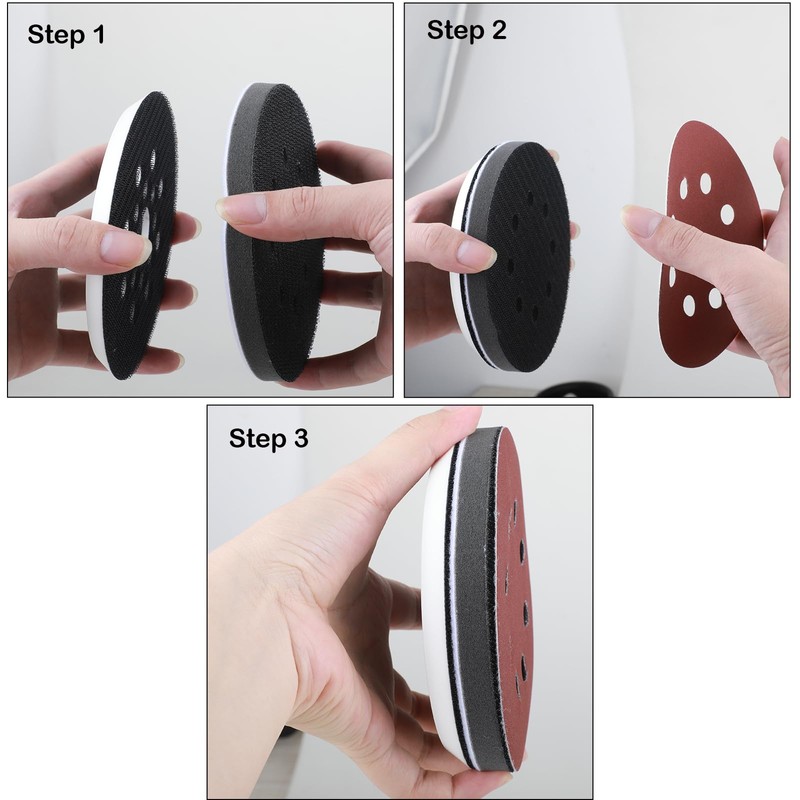 Step 1

Step 2

Step 3