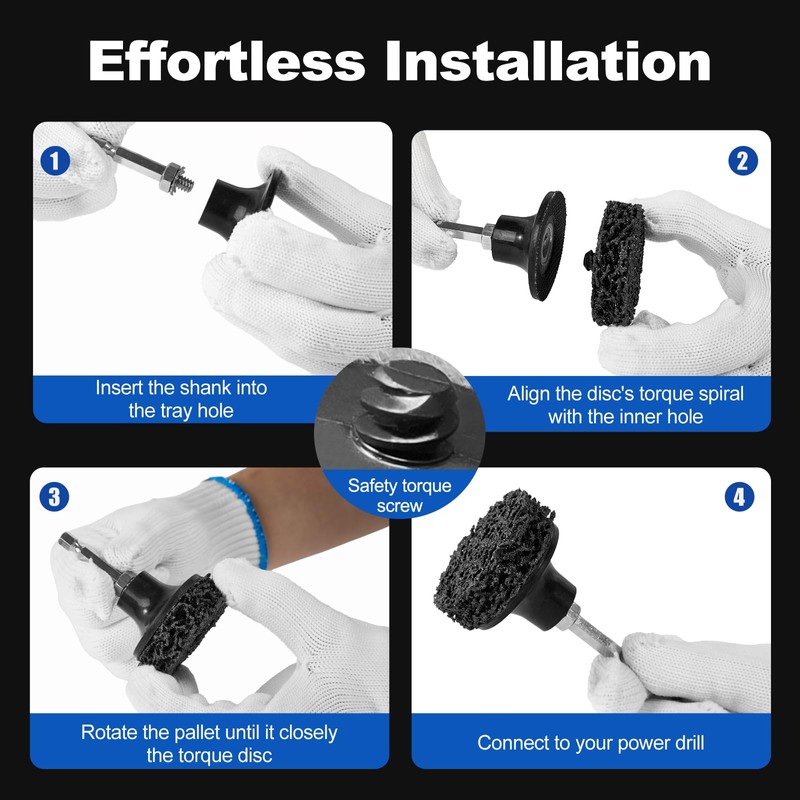 Effortless Installation

1

Insert the shank into the tray hole

2

Align the disc's torque spiral with the inner hole

Safety torque screw

3

Rotate the pallet until it closely the torque disc

4

Connect to your power drill