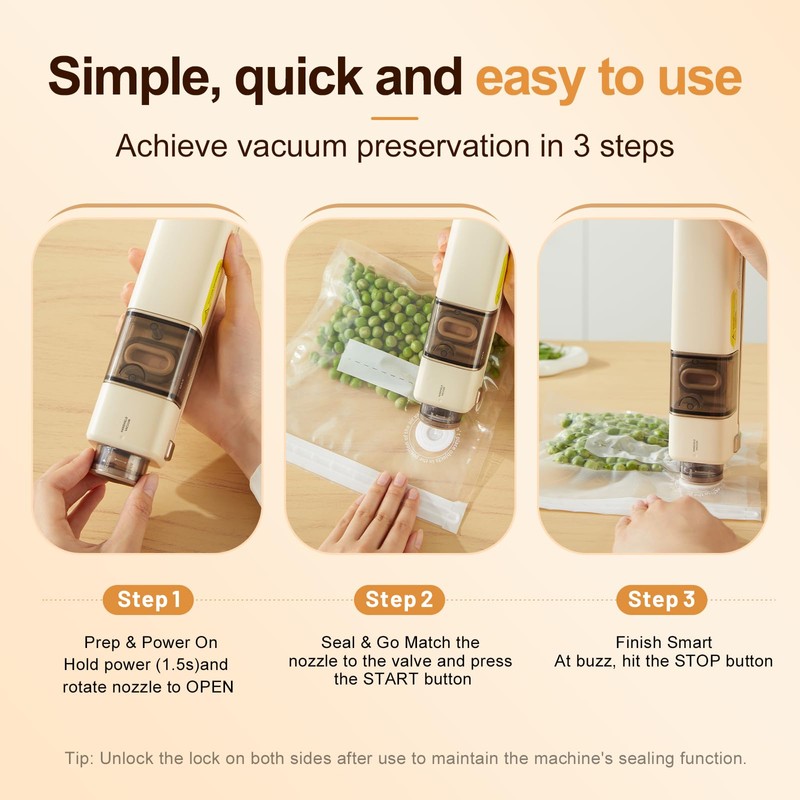 Simple, quick and easy to use

Achieve vacuum preservation in 3 steps

Step 1

Prep & Power On
Hold power (1.5s)and rotate nozzle to OPEN

Step 2

Seal & Go Match the nozzle to the valve and press the START button

Step 3

Finish Smart
At buzz, hit the STOP button

Tip: Unlock the lock on both sides after use to maintain the machine's sealing function.