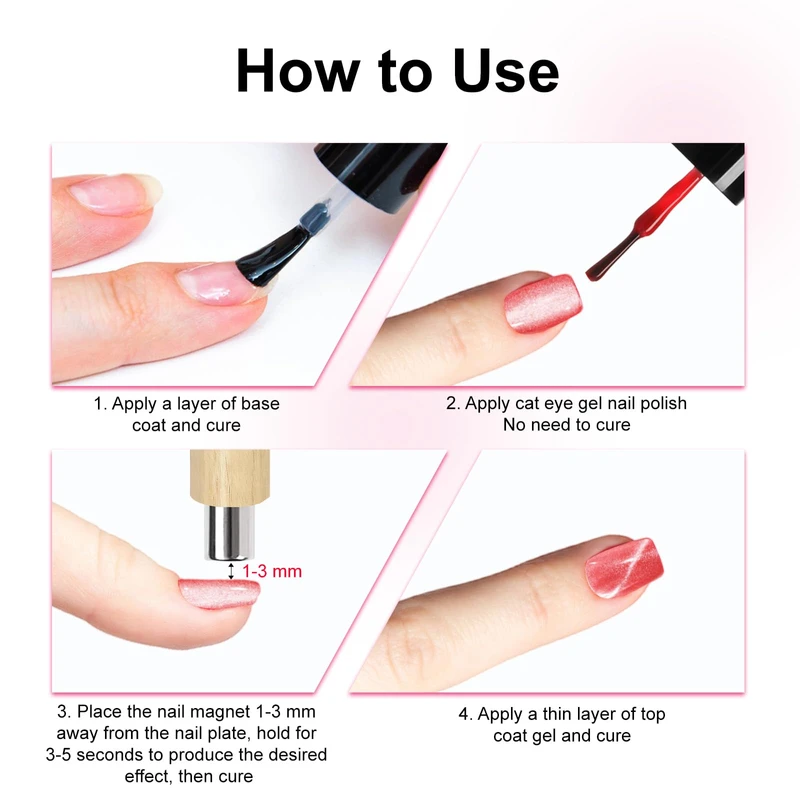 How to Use

1. Apply a layer of base coat and cure

2. Apply cat eye gel nail polish
No need to cure

1-3 mm

3. Place the nail magnet 1-3 mm away from the nail plate, hold for 3-5 seconds to produce the desired effect, then cure

4. Apply a thin layer of top coat gel and cure