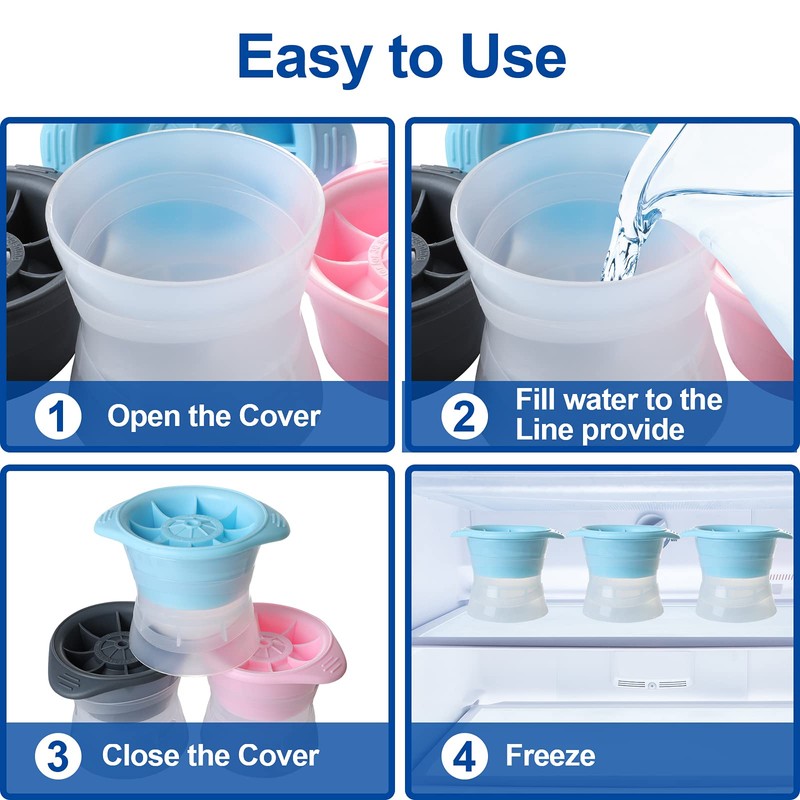 Easy to Use

1 Open the Cover

2 Fill water to the Line provide

3 Close the Cover

4 Freeze