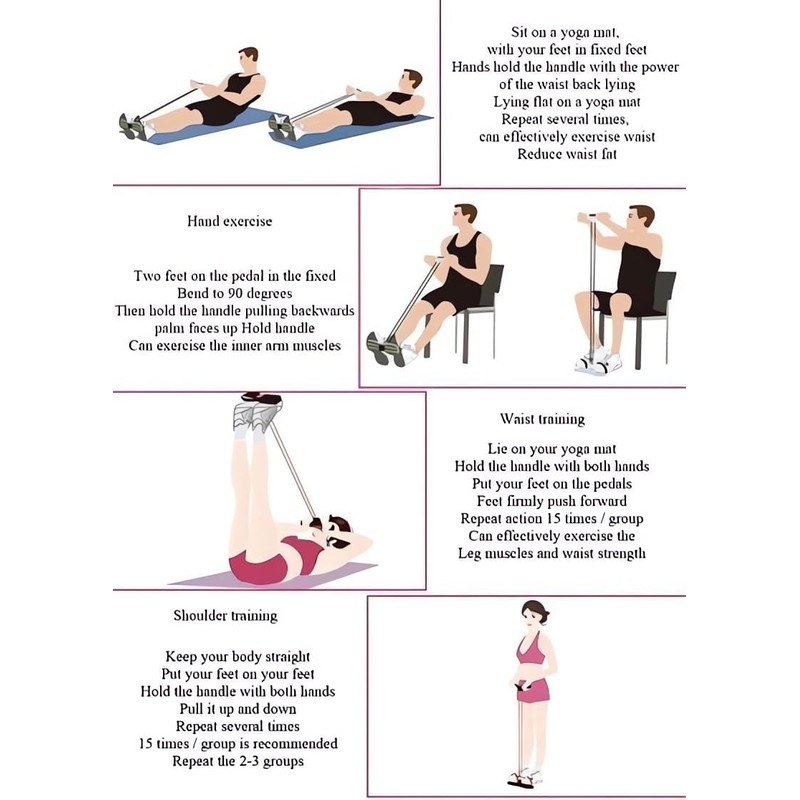 Sit on a yoga mat,
with your feet in fixed feet
Hands hold the handle with the power
of the waist back lying
Lying flat on a yoga mat
Repeat several times,
can effectively exercise waist
Reduce waist fat

Hand exercise

Two feet on the pedal in the fixed
Bend to 90 degrees
Then hold the handle pulling backwards
palm faces up Hold handle
Can exercise the inner arm muscles

Waist training

Lie on your yoga mat
Hold the handle with both hands
Put your feet on the pedals
Feet firmly push forward
Repeat action 15 times / group
Can effectively exercise the
Leg muscles and waist strength

Shoulder training

Keep your body straight
Put your feet on your feet
Hold the handle with both hands
Pull it up and down
Repeat several times
15 times / group is recommended
Repeat the 2-3 groups