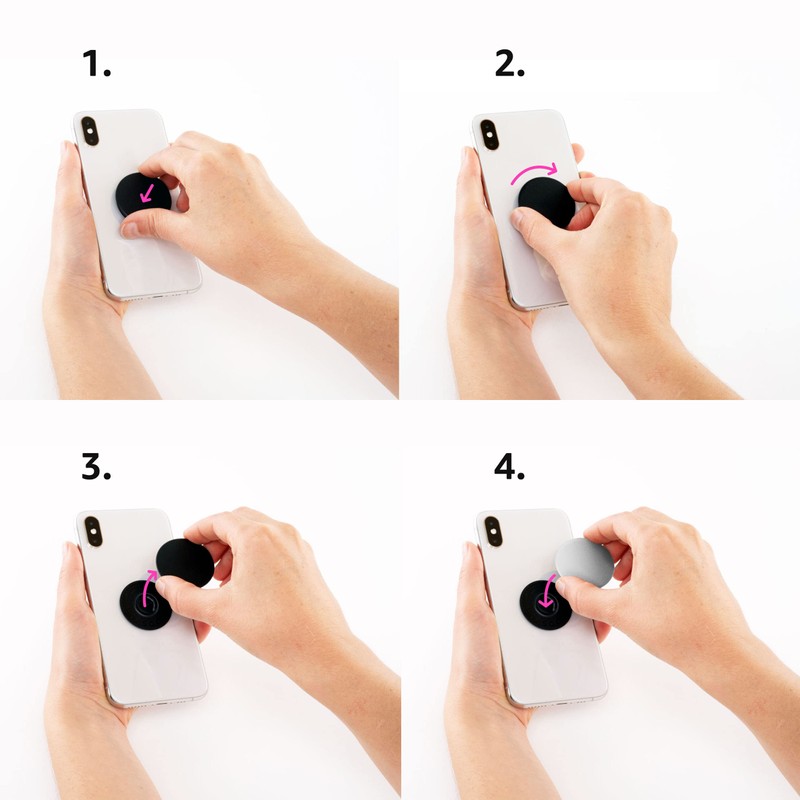 1.

2.

3.

4.