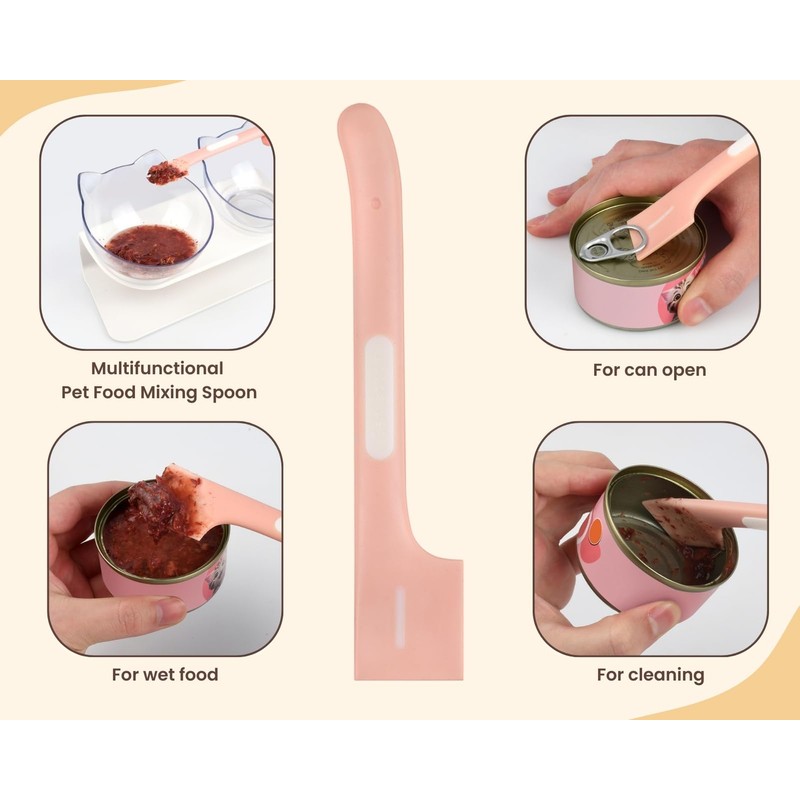 Multifunctional
Pet Food Mixing Spoon

For can open

For wet food

For cleaning