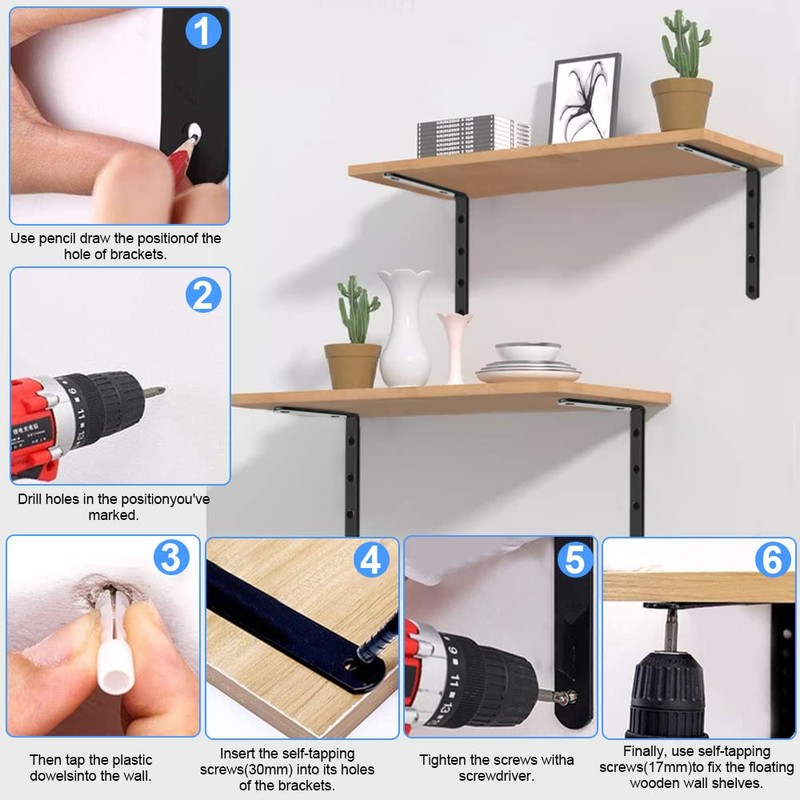 1

Use pencil draw the positionof the hole of brackets.

2

Drill holes in the positionyou've marked.

3

Then tap the plastic dowelsinto the wall.

4

Insert the self-tapping screws(30mm) into its holes of the brackets.

5

Tighten the screws witha screwdriver.

6

Finally, use self-tapping screws(17mm)to fix the floating wooden wall shelves.