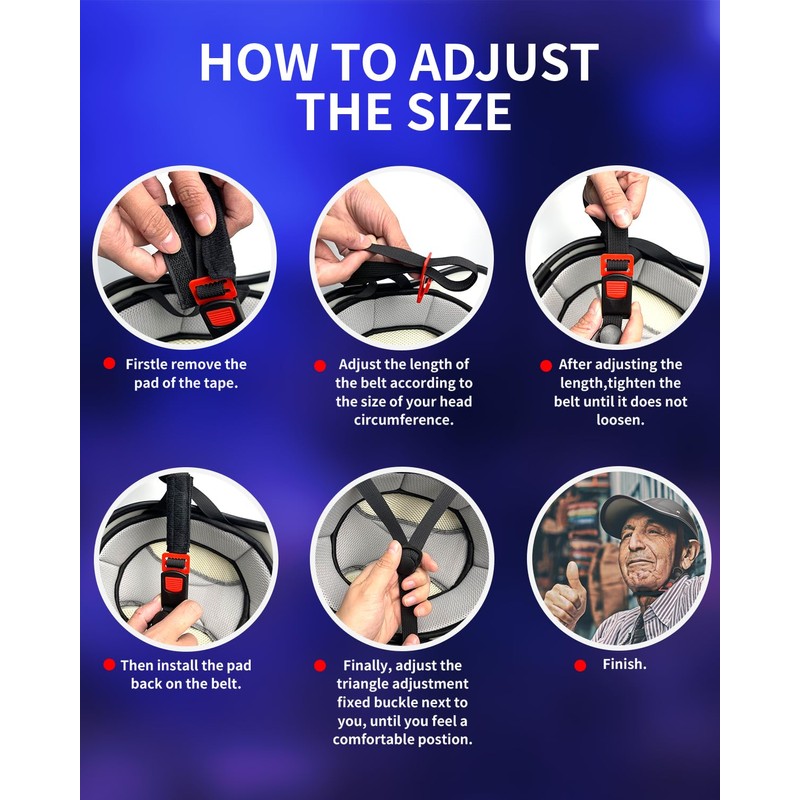 HOW TO ADJUST THE SIZE

Firstle remove the pad of the tape.

Adjust the length of the belt according to the size of your head circumference.

After adjusting the length,tighten the belt until it does not loosen.

Then install the pad back on the belt.

Finally, adjust the triangle adjustment fixed buckle next to you, until you feel a comfortable postion.

Finish.