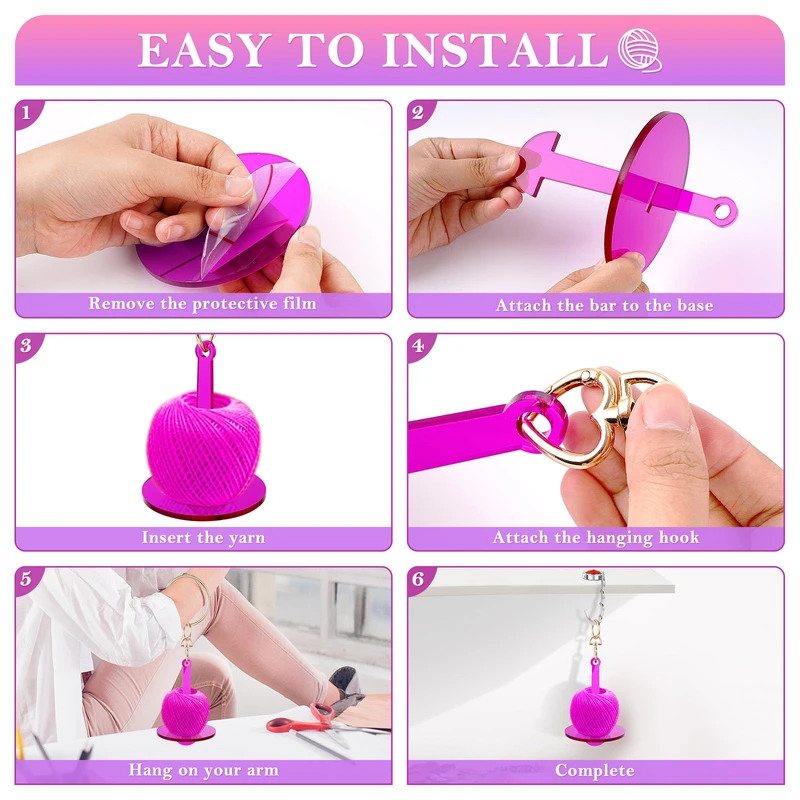 EASY TO INSTALL

1
Remove the protective film

2
Attach the bar to the base

3
Insert the yarn

4
Attach the hanging hook

5
Hang on your arm

6
Complete