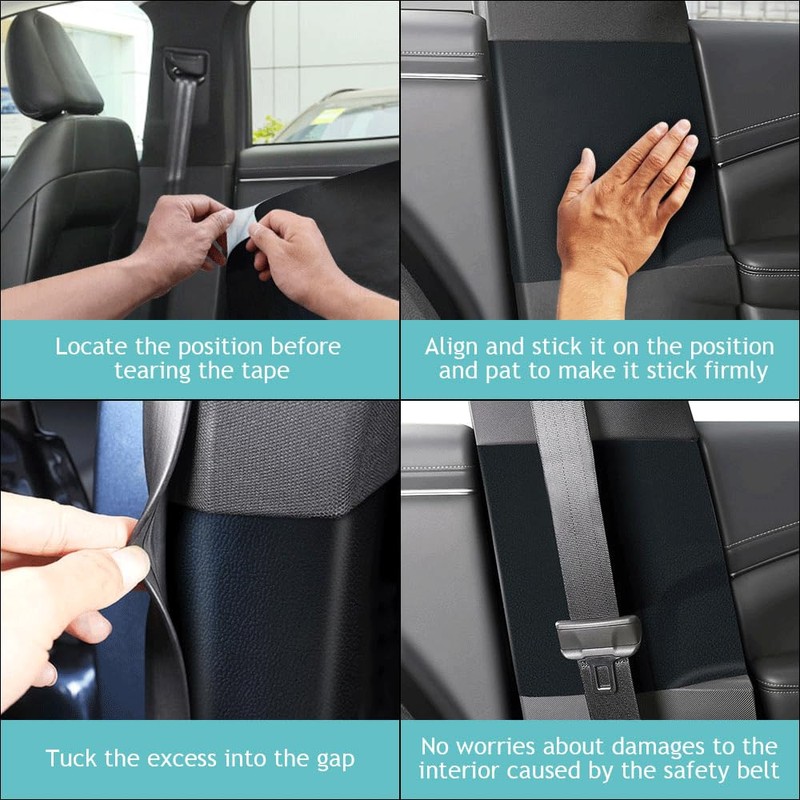 Locate the position before tearing the tape

Align and stick it on the position and pat to make it stick firmly

Tuck the excess into the gap

No worries about damages to the interior caused by the safety belt