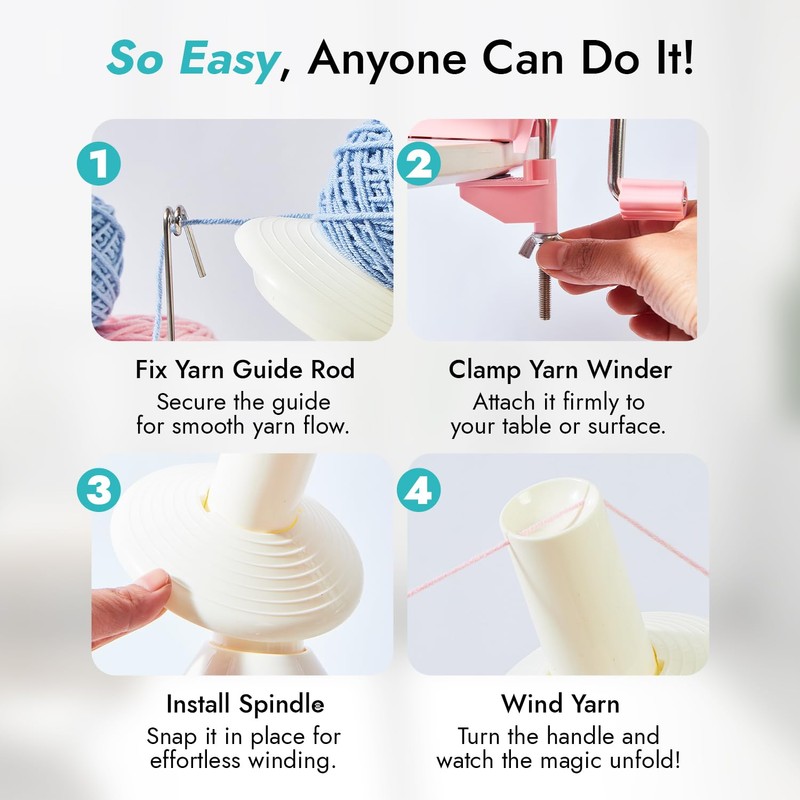 So Easy, Anyone Can Do It!

1

Fix Yarn Guide Rod
Secure the guide for smooth yarn flow.

2

Clamp Yarn Winder
Attach it firmly to your table or surface.

3

Install Spindle
Snap it in place for effortless winding.

4

Wind Yarn
Turn the handle and watch the magic unfold!