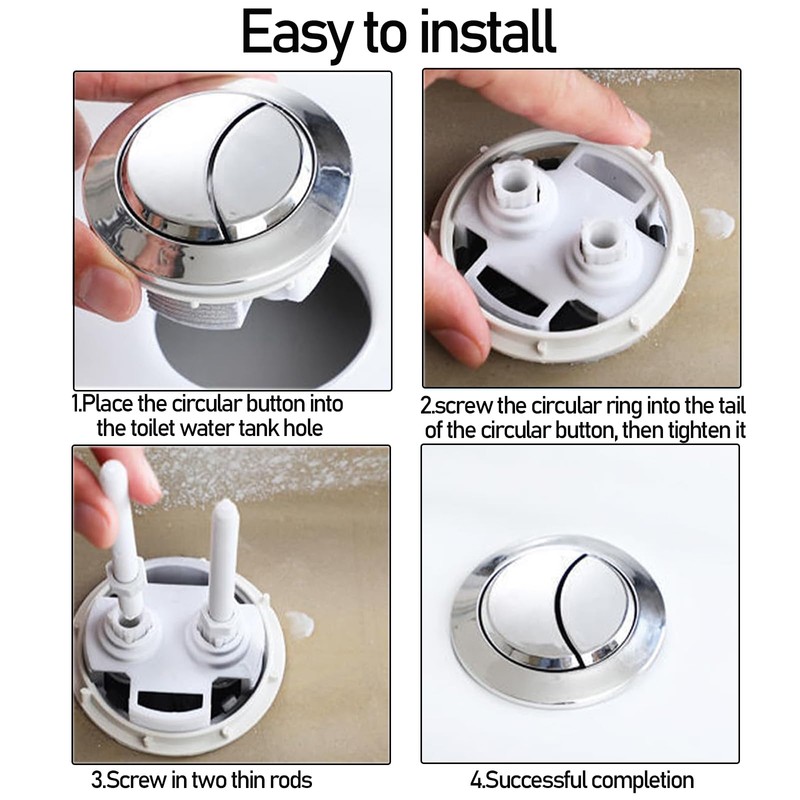 Easy to install

1.Place the circular button into the toilet water tank hole

2.screw the circular ring into the tail of the circular button, then tighten it

3.Screw in two thin rods

4.Successful completion