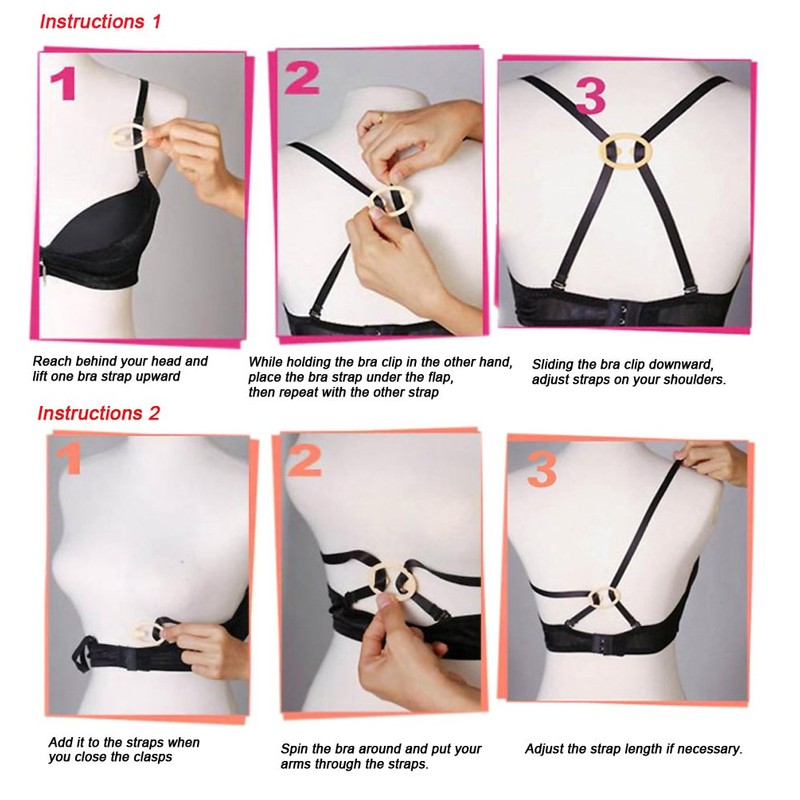 Instructions 1

1

2

3

Reach behind your head and lift one bra strap upward

While holding the bra clip in the other hand, place the bra strap under the flap, then repeat with the other strap

Sliding the bra clip downward, adjust straps on your shoulders.

Instructions 2

1

2

3

Add it to the straps when you close the clasps

Spin the bra around and put your arms through the straps.

Adjust the strap length if necessary.