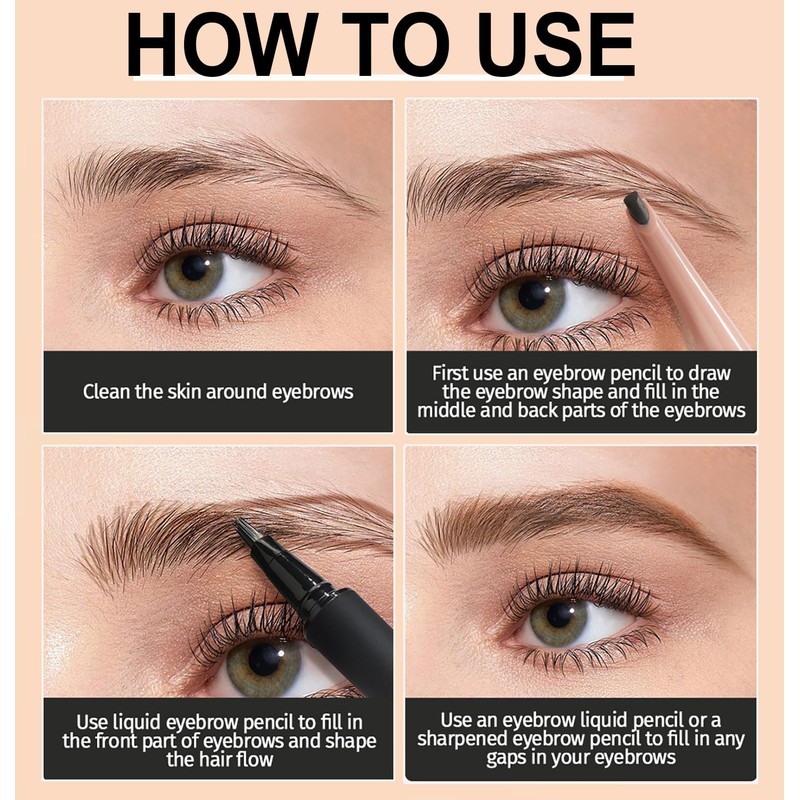 HOW TO USE

Clean the skin around eyebrows

First use an eyebrow pencil to draw the eyebrow shape and fill in the middle and back parts of the eyebrows

Use liquid eyebrow pencil to fill in the front part of eyebrows and shape the hair flow

Use an eyebrow liquid pencil or a sharpened eyebrow pencil to fill in any gaps in your eyebrows