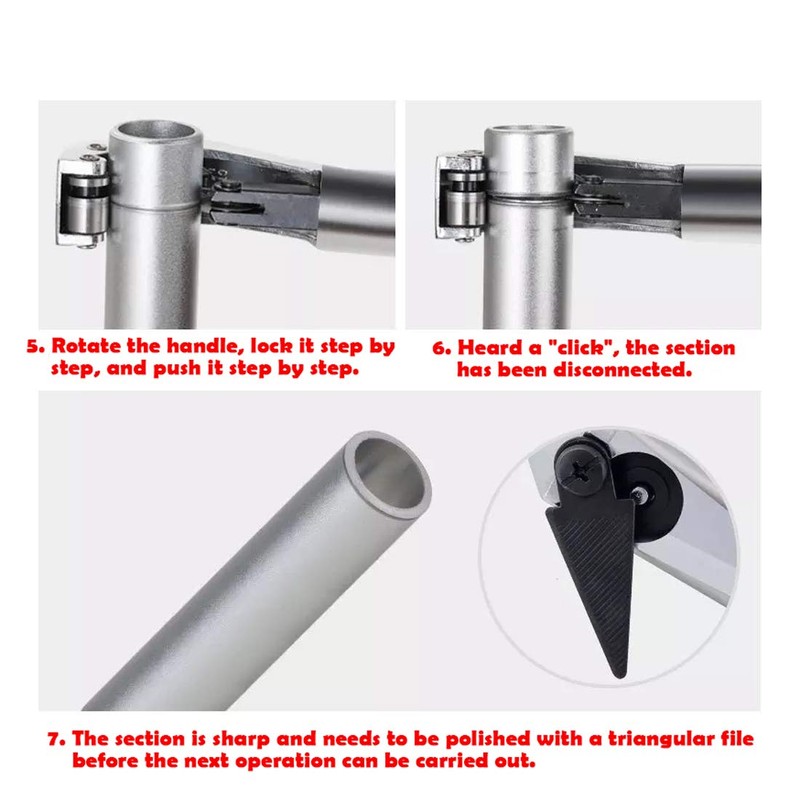 5. Rotate the handle, lock it step by step, and push it step by step.

6. Heard a "click", the section has been disconnected.

7. The section is sharp and needs to be polished with a triangular file before the next operation can be carried out.