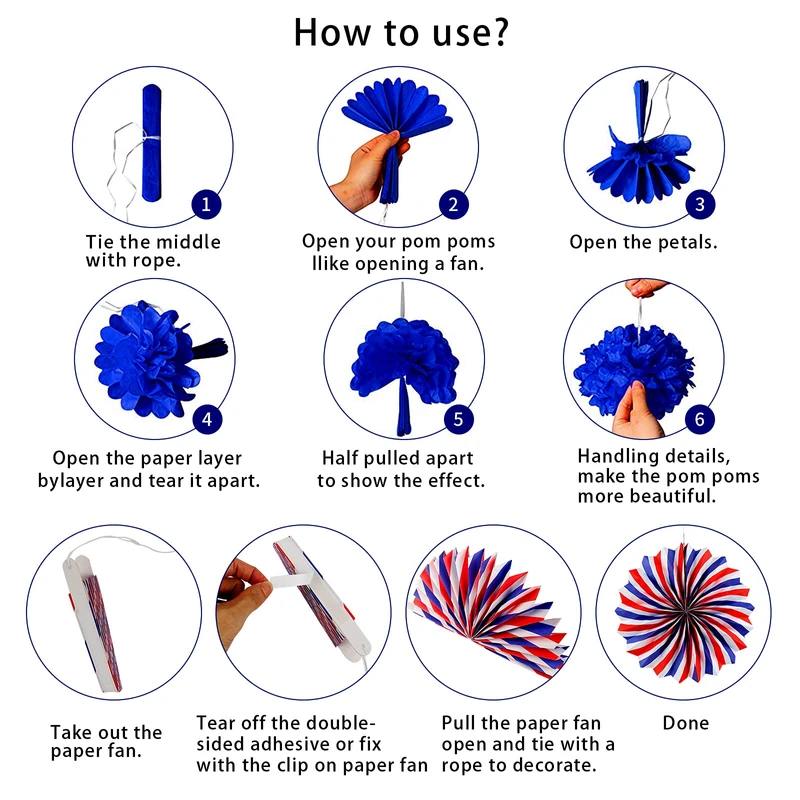 How to use?

1
Tie the middle with rope.

2
Open your pom poms llike opening a fan.

3
Open the petals.

4
Open the paper layer bylayer and tear it apart.

5
Half pulled apart to show the effect.

6
Handling details, make the pom poms more beautiful.

Take out the paper fan.

Tear off the double-sided adhesive or fix with the clip on paper fan

Pull the paper fan open and tie with a rope to decorate.

Done