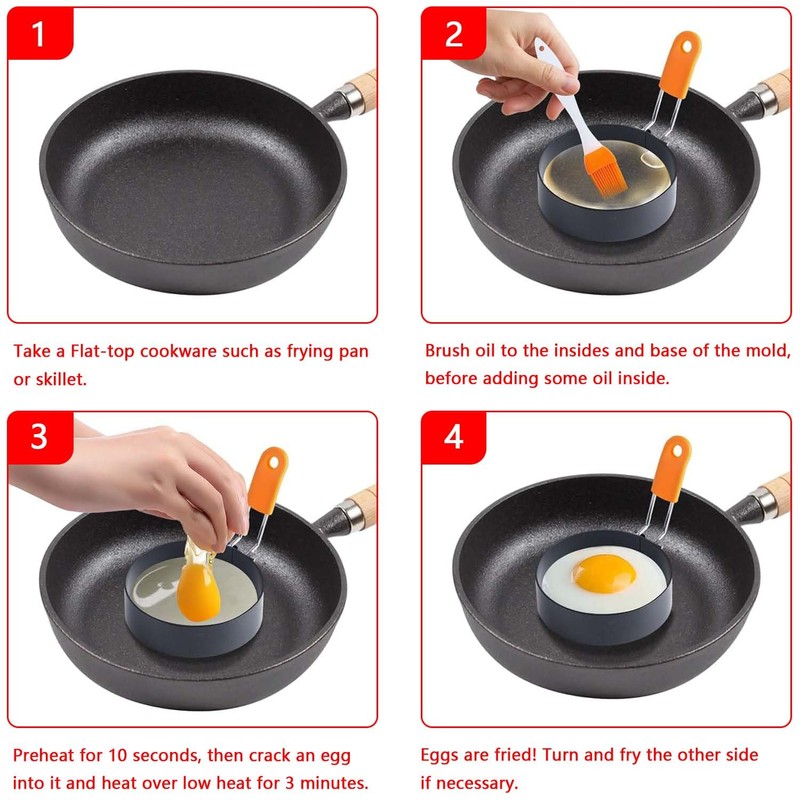 1

Take a Flat-top cookware such as frying pan or skillet.

2

Brush oil to the insides and base of the mold, before adding some oil inside.

3

Preheat for 10 seconds, then crack an egg into it and heat over low heat for 3 minutes.

4

Eggs are fried! Turn and fry the other side if necessary.